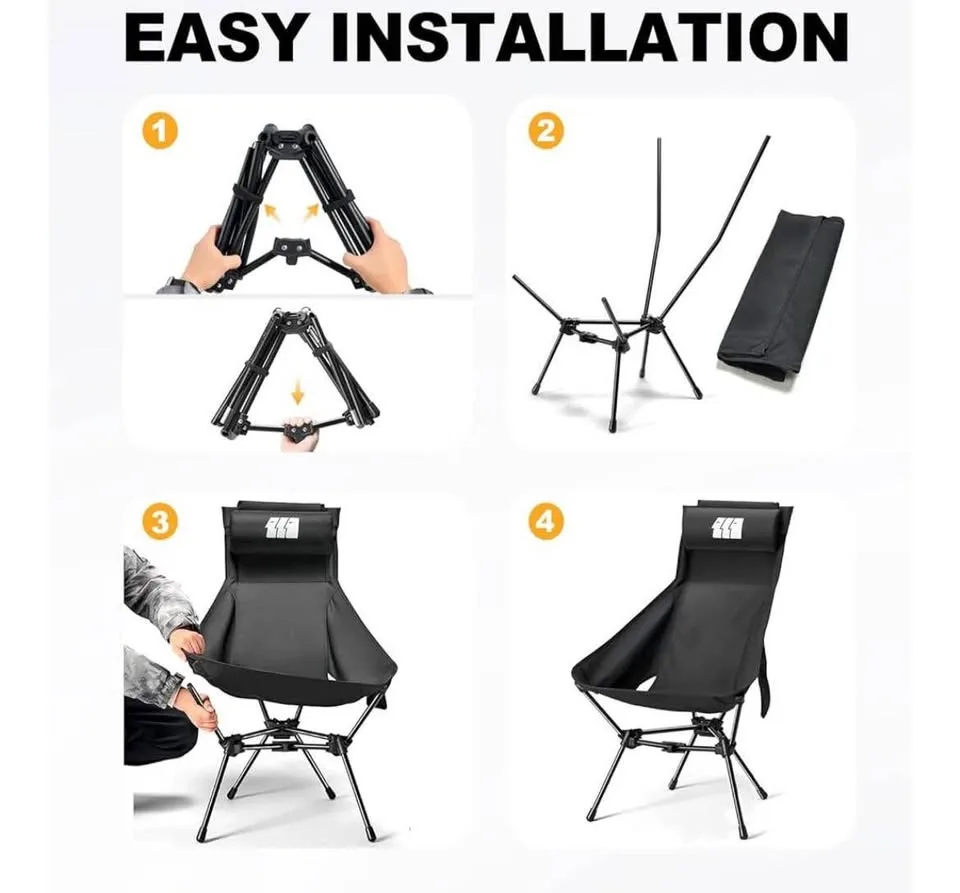 EASY INSTALLATION

1

2

3

4