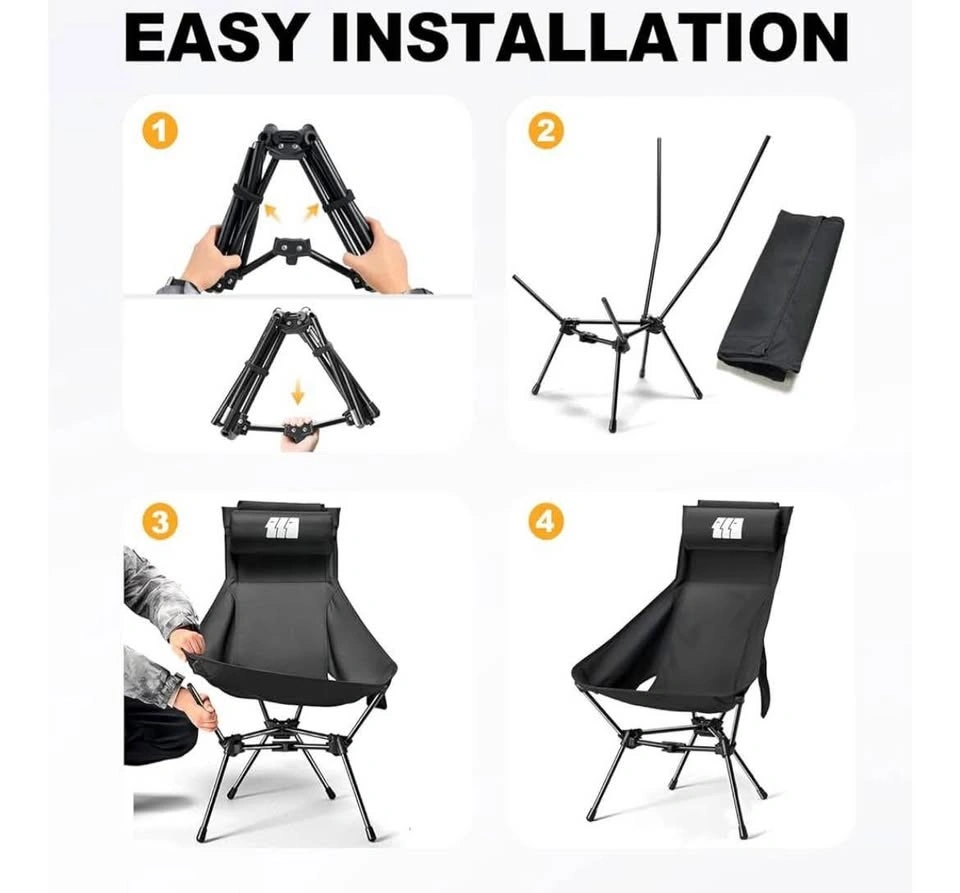 EASY INSTALLATION

1

2

3

4