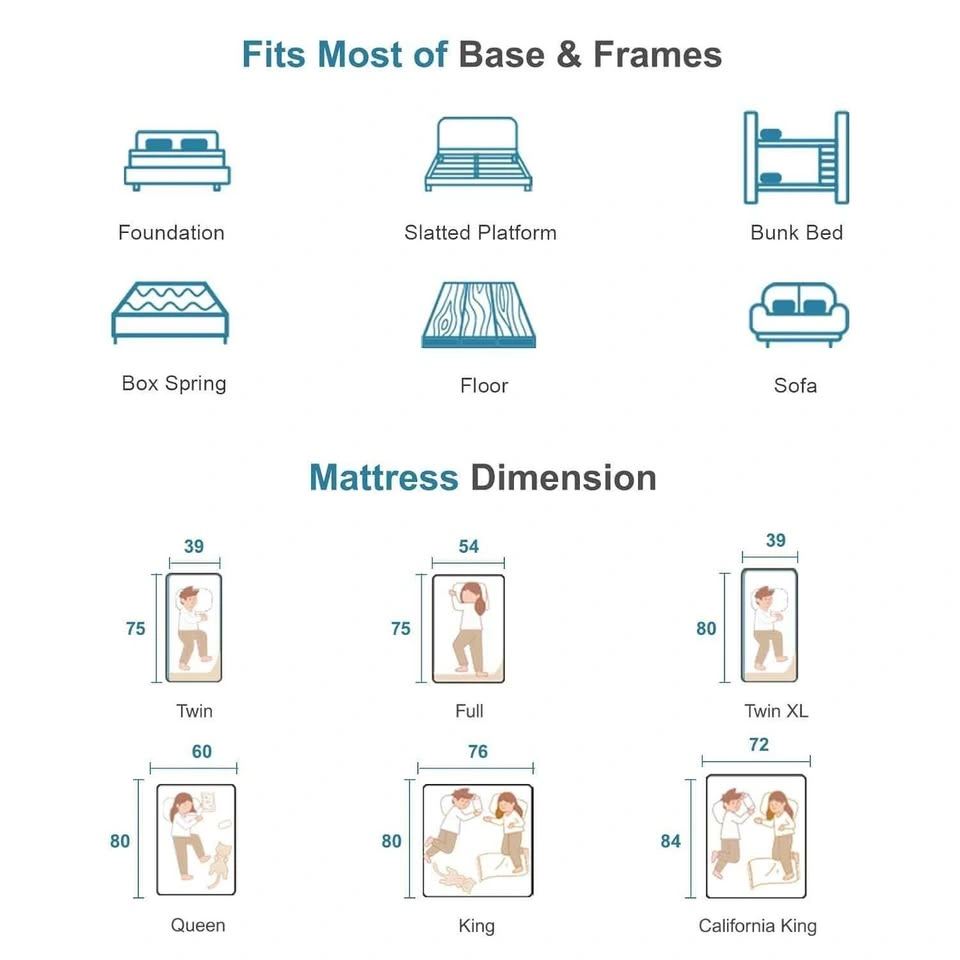 Fits Most of Base & Frames

Foundation

Slatted Platform

Bunk Bed

Box Spring

Floor

Sofa

Mattress Dimension

39
75
Twin

54
75
Full

39
80
Twin XL

60
80
Queen

76
80
King

72
84
California King