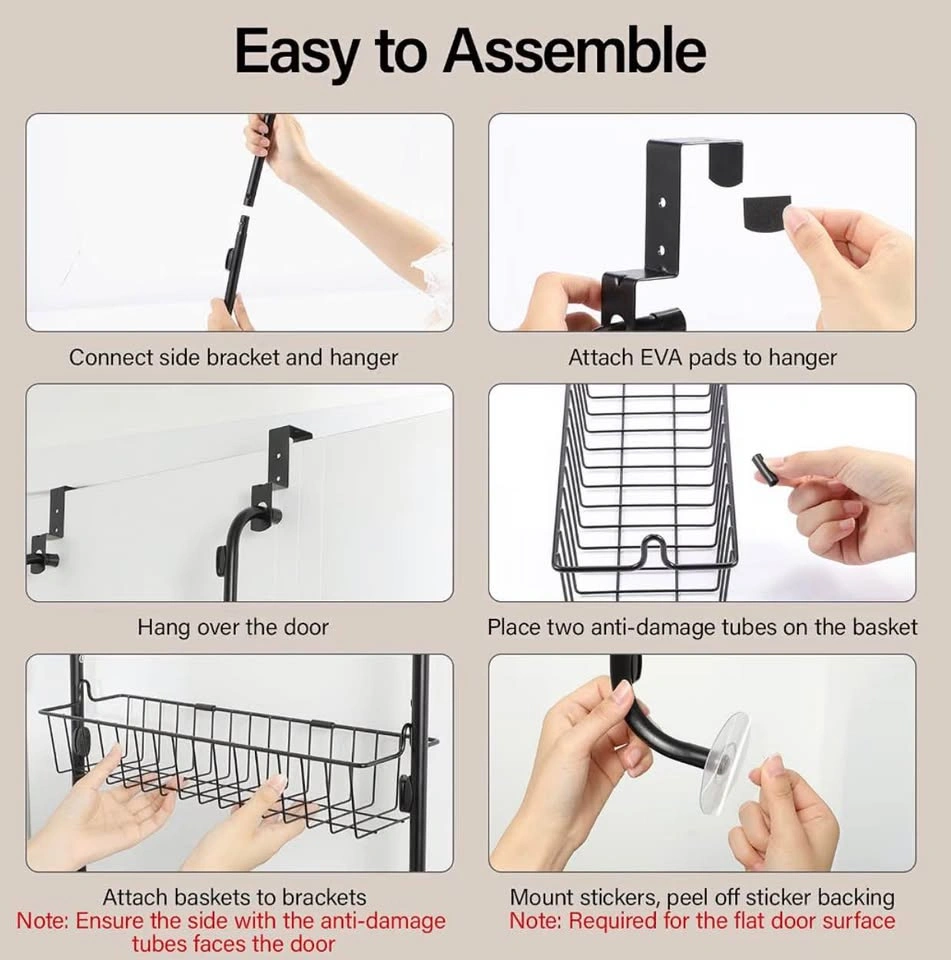 Easy to Assemble

Connect side bracket and hanger

Attach EVA pads to hanger

Hang over the door

Place two anti-damage tubes on the basket

Attach baskets to brackets
Note: Ensure the side with the anti-damage tubes faces the door

Mount stickers, peel off sticker backing
Note: Required for the flat door surface