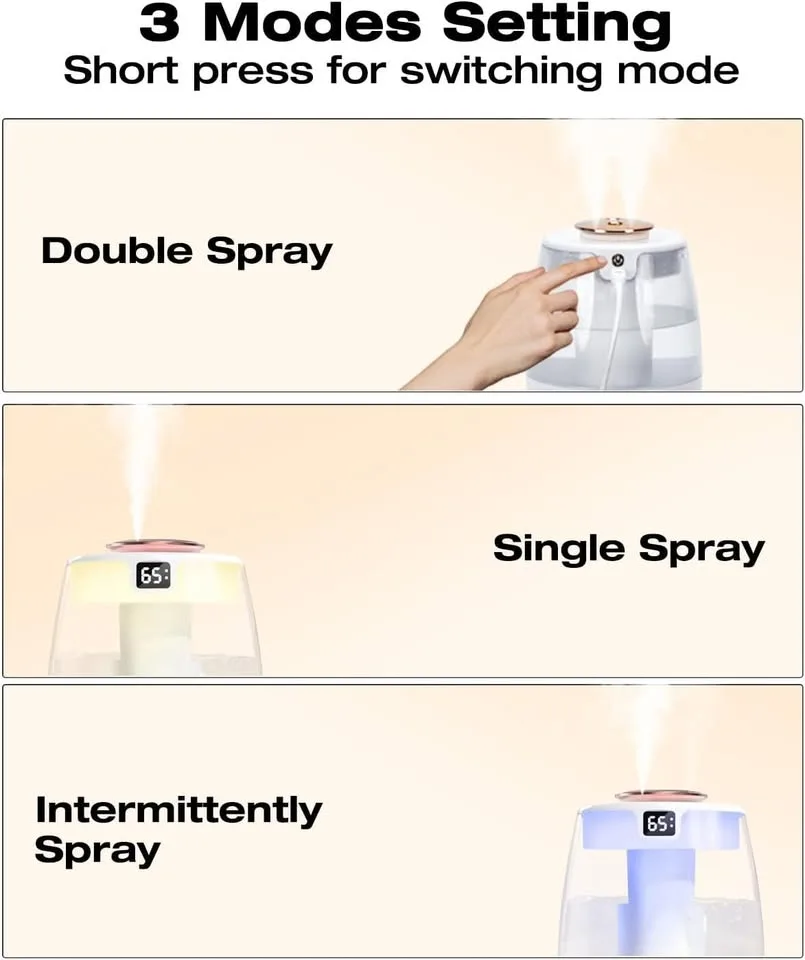 3 Modes Setting
Short press for switching mode

Double Spray

65

Single Spray

Intermittently Spray

65