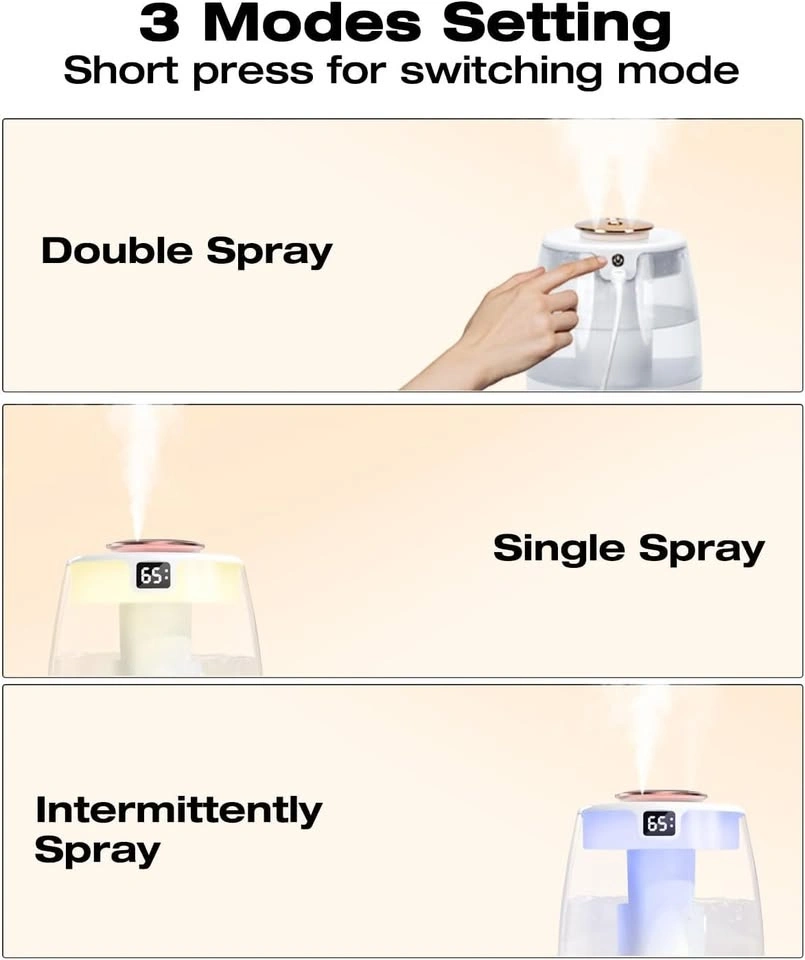 3 Modes Setting
Short press for switching mode

Double Spray

65

Single Spray

Intermittently Spray

65