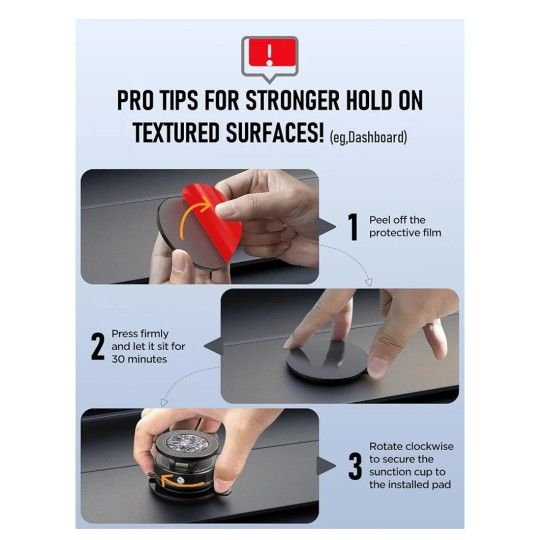 !

PRO TIPS FOR STRONGER HOLD ON TEXTURED SURFACES! (eg,Dashboard)

1 Peel off the protective film

2 Press firmly and let it sit for 30 minutes

3 Rotate clockwise to secure the sunction cup to the installed pad