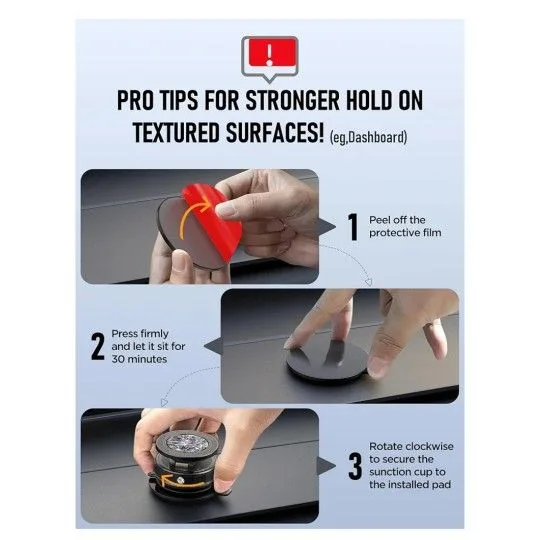 !

PRO TIPS FOR STRONGER HOLD ON TEXTURED SURFACES! (eg,Dashboard)

1 Peel off the protective film

2 Press firmly and let it sit for 30 minutes

3 Rotate clockwise to secure the sunction cup to the installed pad