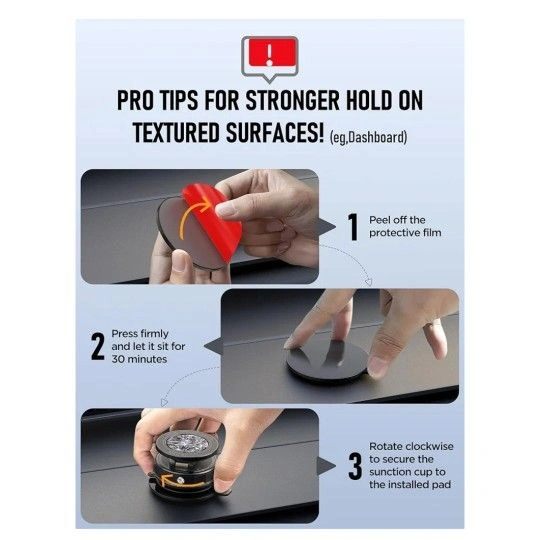 !

PRO TIPS FOR STRONGER HOLD ON TEXTURED SURFACES! (eg,Dashboard)

1 Peel off the protective film

2 Press firmly and let it sit for 30 minutes

3 Rotate clockwise to secure the sunction cup to the installed pad