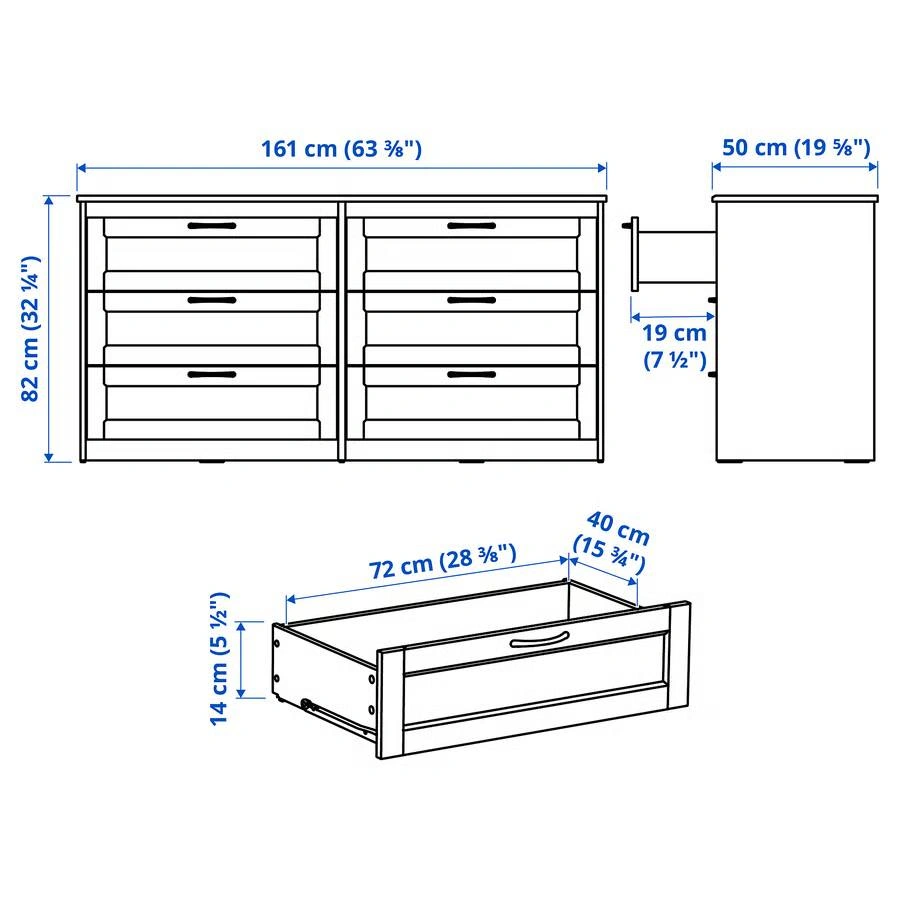 161 cm (63 ⅜")

50 cm (19 ⅝")

82 cm (32 ¼")

19 cm (7 ½")

72 cm (28 ⅜")

40 cm (15 ¾")

14 cm (5 ½")