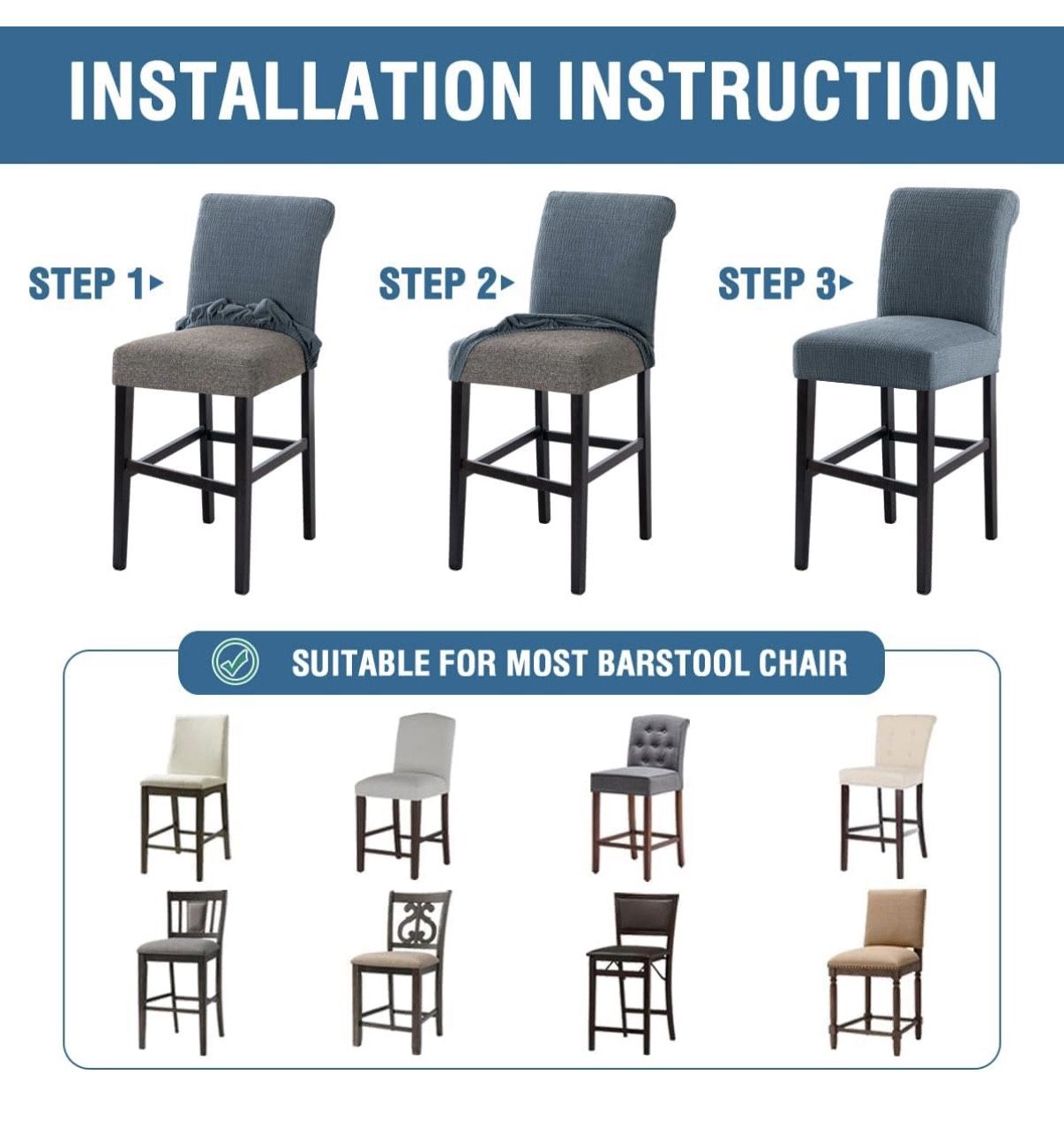 INSTALLATION INSTRUCTION

STEP 1▸

STEP 2▸

STEP 3▸

SUITABLE FOR MOST BARSTOOL CHAIR