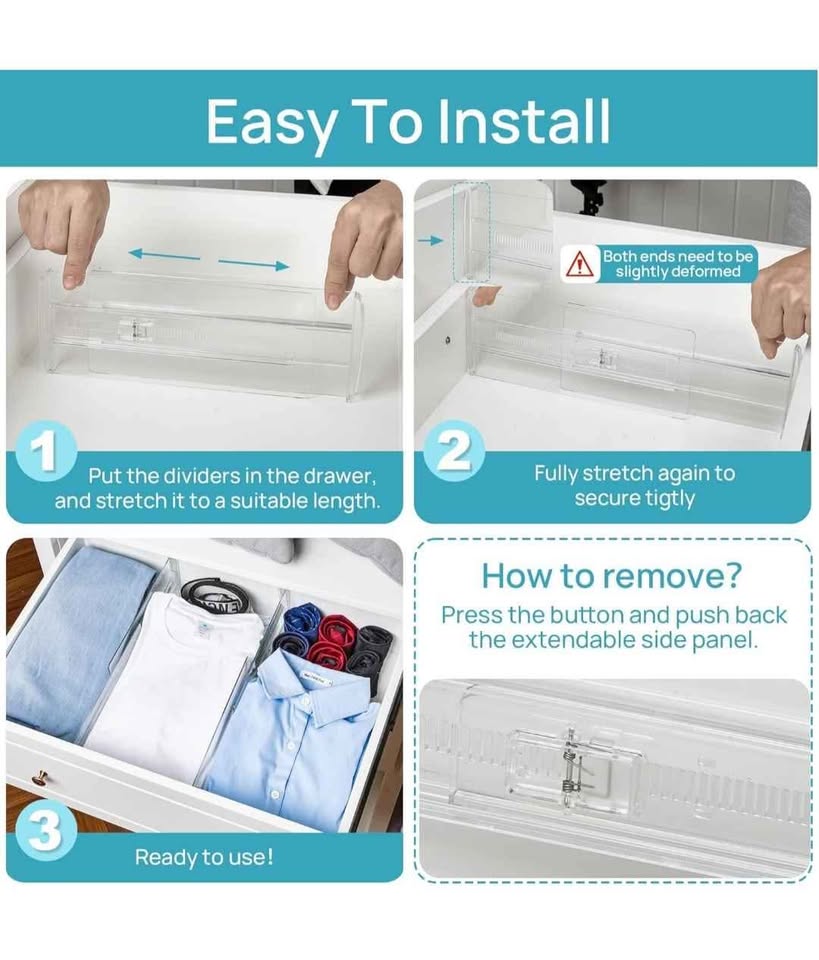 Easy To Install

1
Put the dividers in the drawer, and stretch it to a suitable length.

Both ends need to be slightly deformed

2
Fully stretch again to secure tigtly

3
Ready to use!

How to remove?
Press the button and push back the extendable side panel.