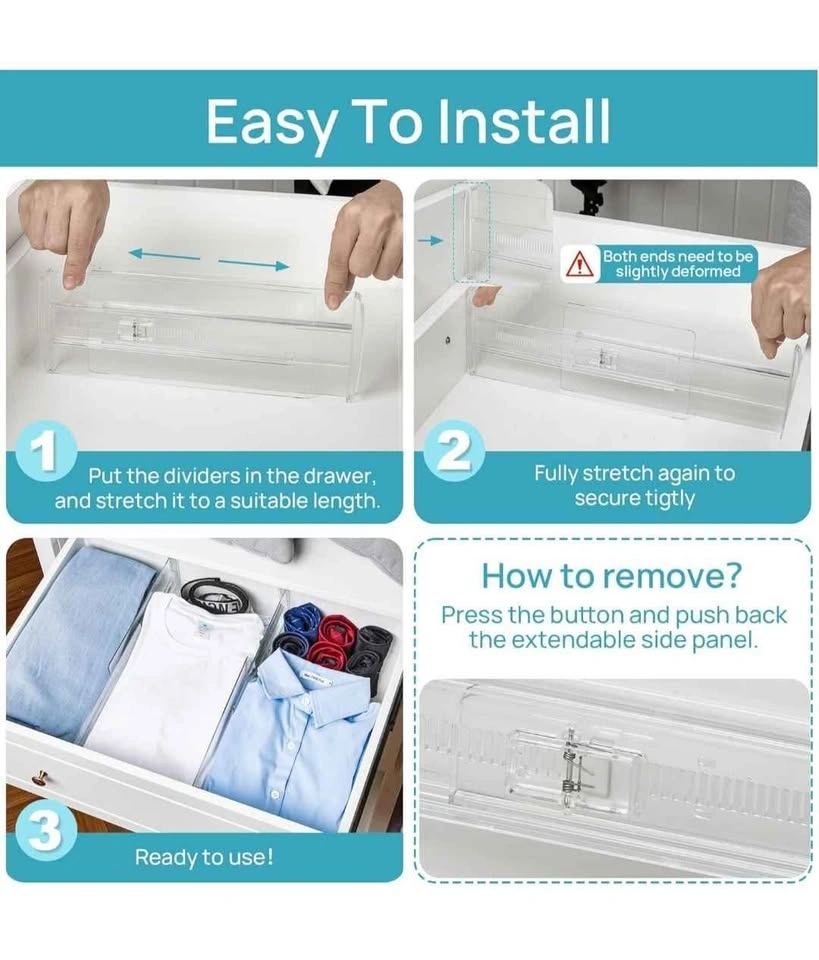 Easy To Install

1
Put the dividers in the drawer, and stretch it to a suitable length.

Both ends need to be slightly deformed

2
Fully stretch again to secure tigtly

3
Ready to use!

How to remove?
Press the button and push back the extendable side panel.