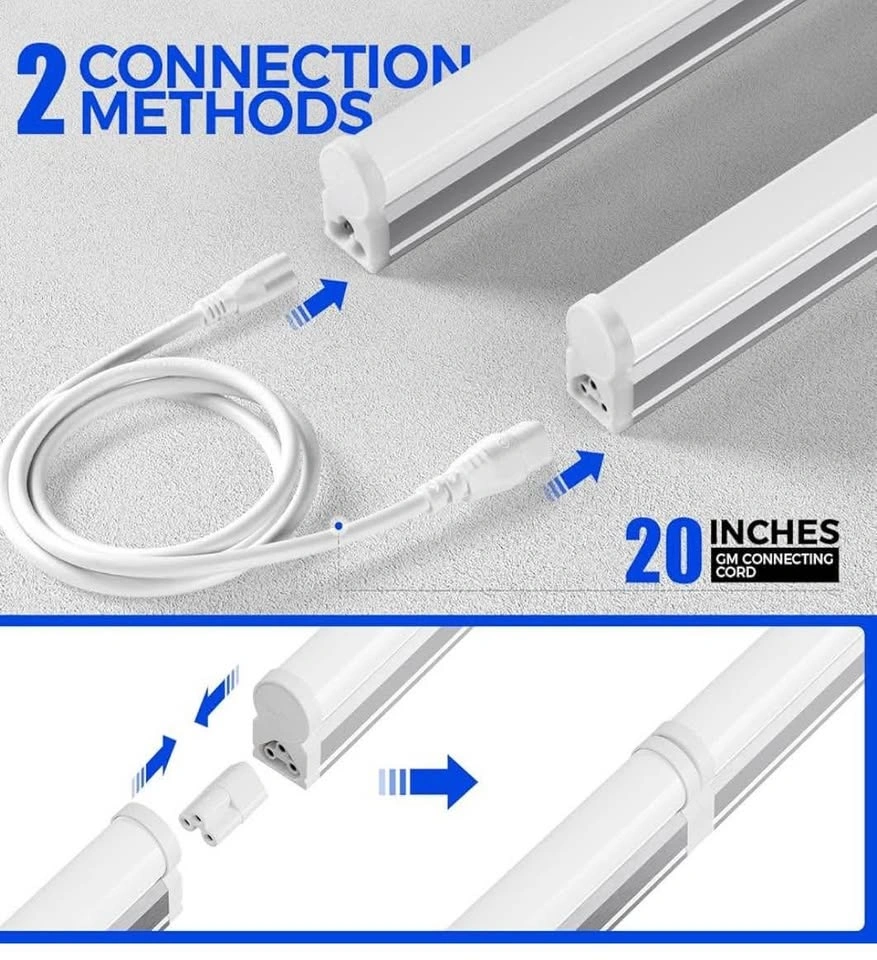 2 CONNECTION METHODS

20 INCHES
GM CONNECTING CORD