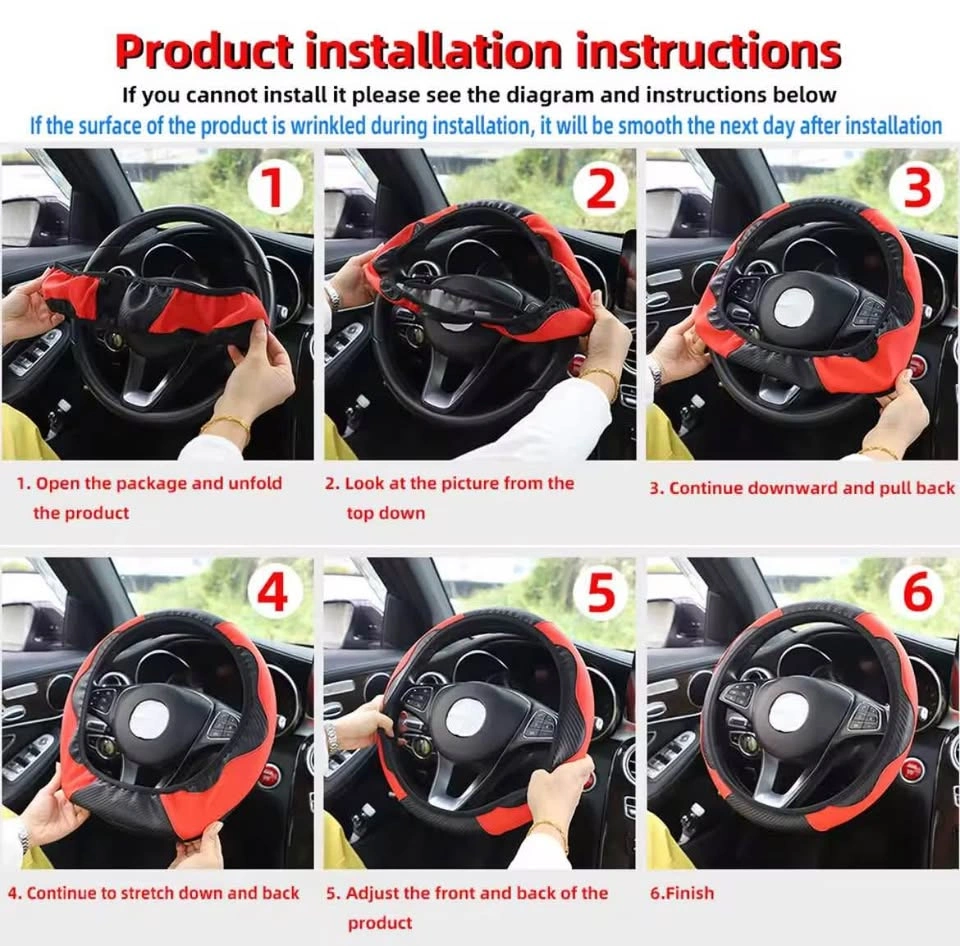 Product installation instructions

If you cannot install it please see the diagram and instructions below

If the surface of the product is wrinkled during installation, it will be smooth the next day after installation

1

2

3

1. Open the package and unfold the product

2. Look at the picture from the top down

3. Continue downward and pull back

4

5

6

4. Continue to stretch down and back

5. Adjust the front and back of the product

6.Finish