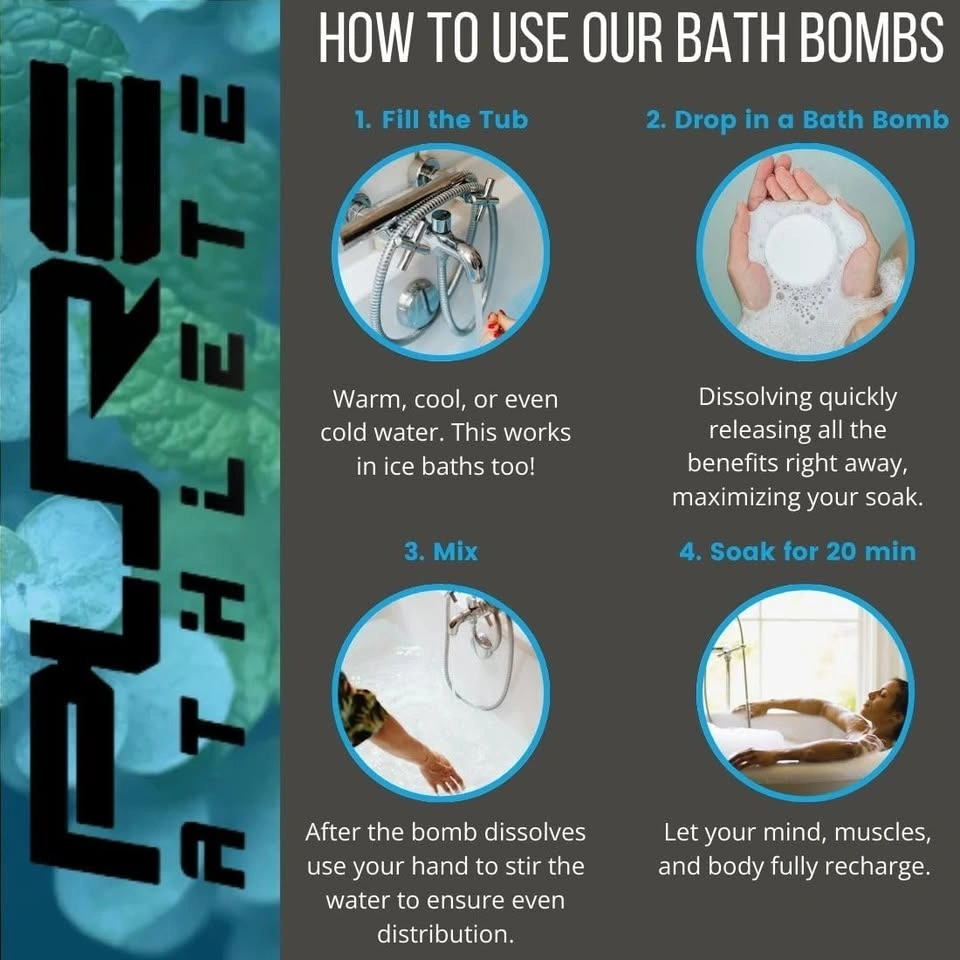 PURE ATHLETE

HOW TO USE OUR BATH BOMBS

1. Fill the Tub

Warm, cool, or even cold water. This works in ice baths too!

2. Drop in a Bath Bomb

Dissolving quickly releasing all the benefits right away, maximizing your soak.

3. Mix

After the bomb dissolves use your hand to stir the water to ensure even distribution.

4. Soak for 20 min

Let your mind, muscles, and body fully recharge.