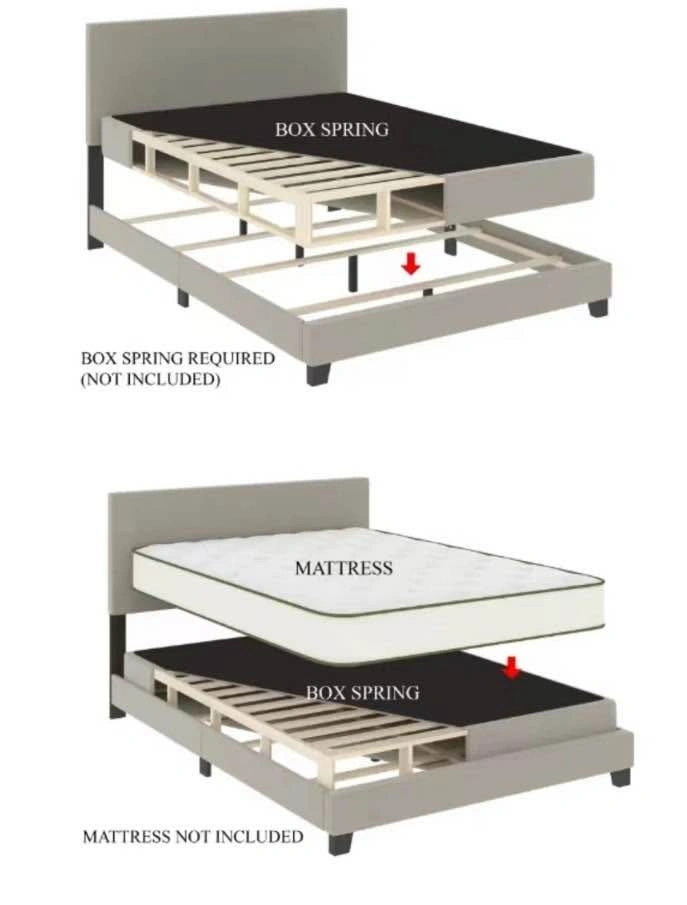 BOX SPRING

BOX SPRING REQUIRED
(NOT INCLUDED)

MATTRESS

BOX SPRING

MATTRESS NOT INCLUDED