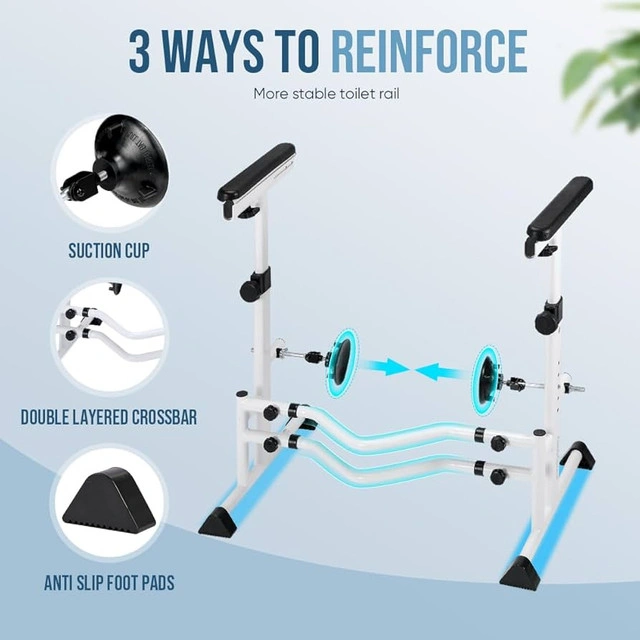 3 WAYS TO REINFORCE

More stable toilet rail

SUCTION CUP

DOUBLE LAYERED CROSSBAR

ANTI SLIP FOOT PADS