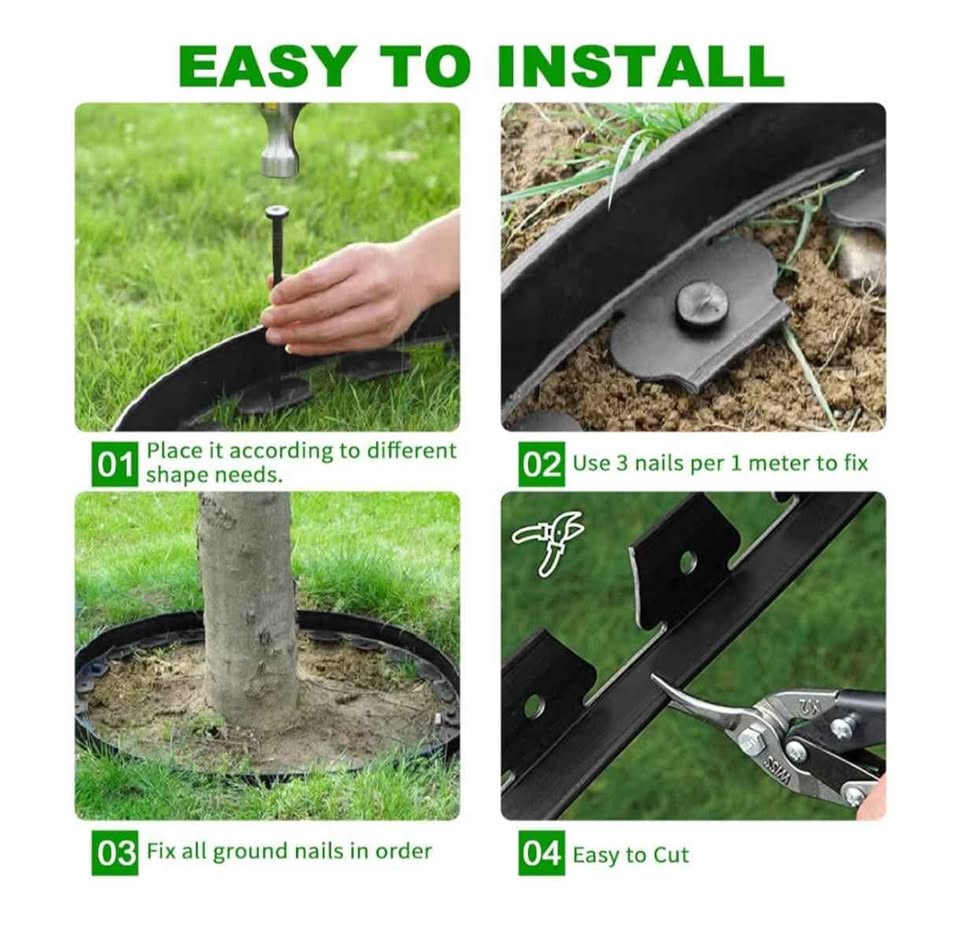 EASY TO INSTALL

01 Place it according to different shape needs.

02 Use 3 nails per 1 meter to fix

03 Fix all ground nails in order

04 Easy to Cut