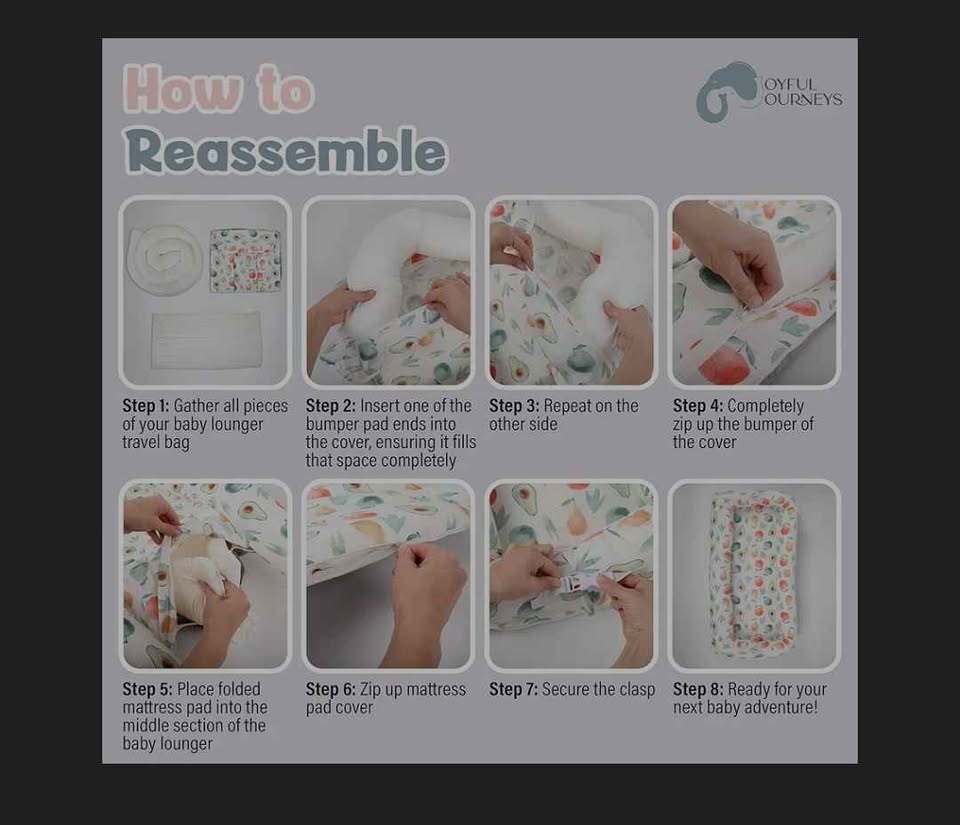 How to Reassemble

OYFUL OURNEYS

Step 1: Gather all pieces of your baby lounger travel bag

Step 2: Insert one of the bumper pad ends into the cover, ensuring it fills that space completely

Step 3: Repeat on the other side

Step 4: Completely zip up the bumper of the cover

Step 5: Place folded mattress pad into the middle section of the baby lounger

Step 6: Zip up mattress pad cover

Step 7: Secure the clasp

Step 8: Ready for your next baby adventure!