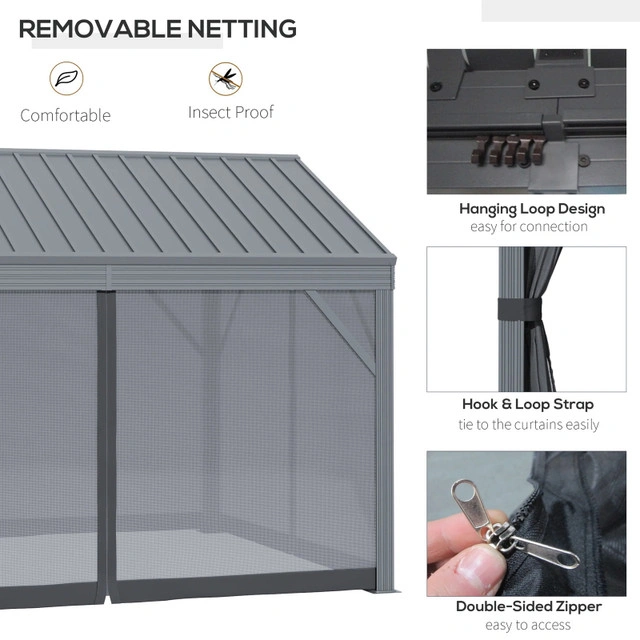 REMOVABLE NETTING

Comfortable

Insect Proof

Hanging Loop Design
easy for connection

Hook & Loop Strap
tie to the curtains easily

Double-Sided Zipper
easy to access