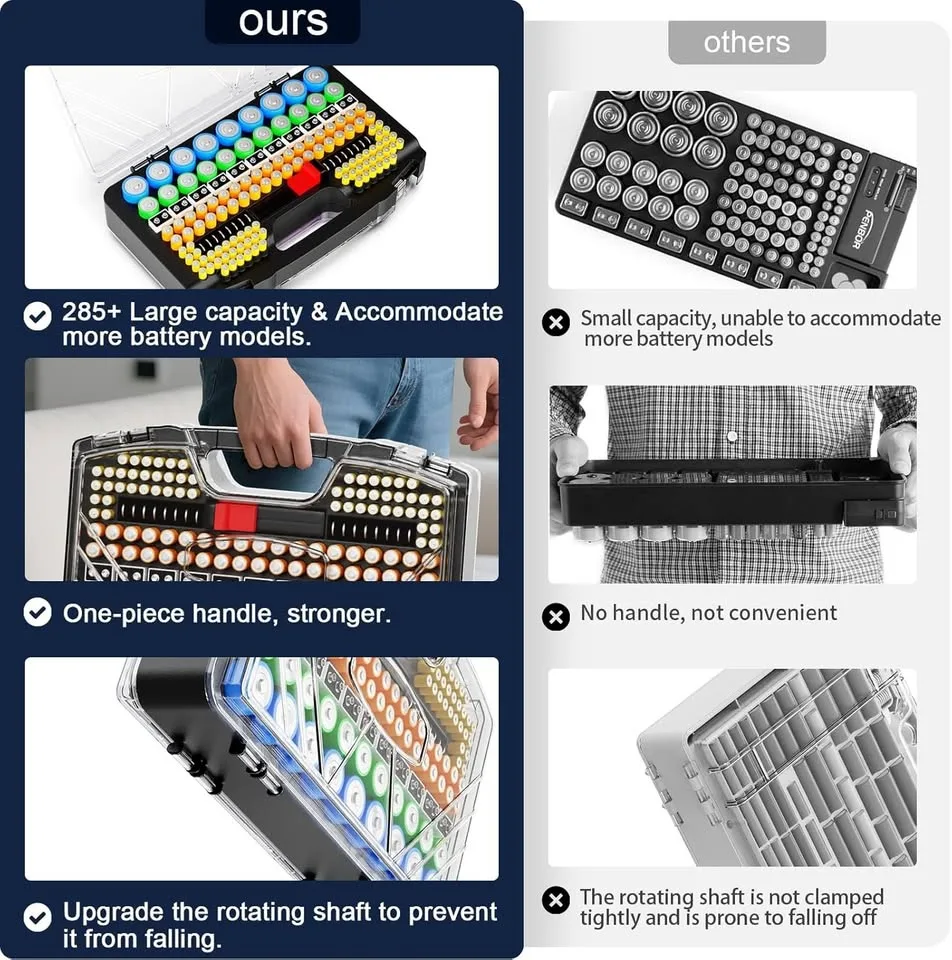 ours

285+ Large capacity & Accommodate more battery models.

One-piece handle, stronger.

Upgrade the rotating shaft to prevent it from falling.

others

PENBOR

Small capacity, unable to accommodate more battery models

No handle, not convenient

The rotating shaft is not clamped tightly and is prone to falling off