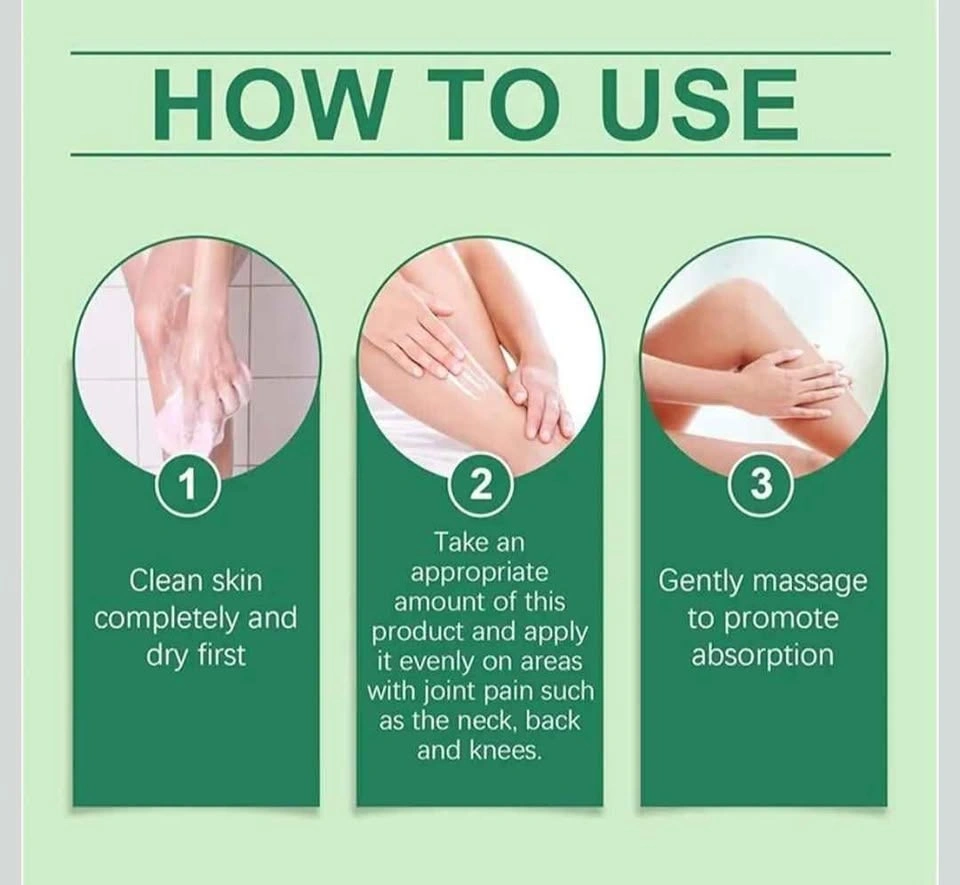 HOW TO USE

1

Clean skin completely and dry first

2

Take an appropriate amount of this product and apply it evenly on areas with joint pain such as the neck, back and knees.

3

Gently massage to promote absorption