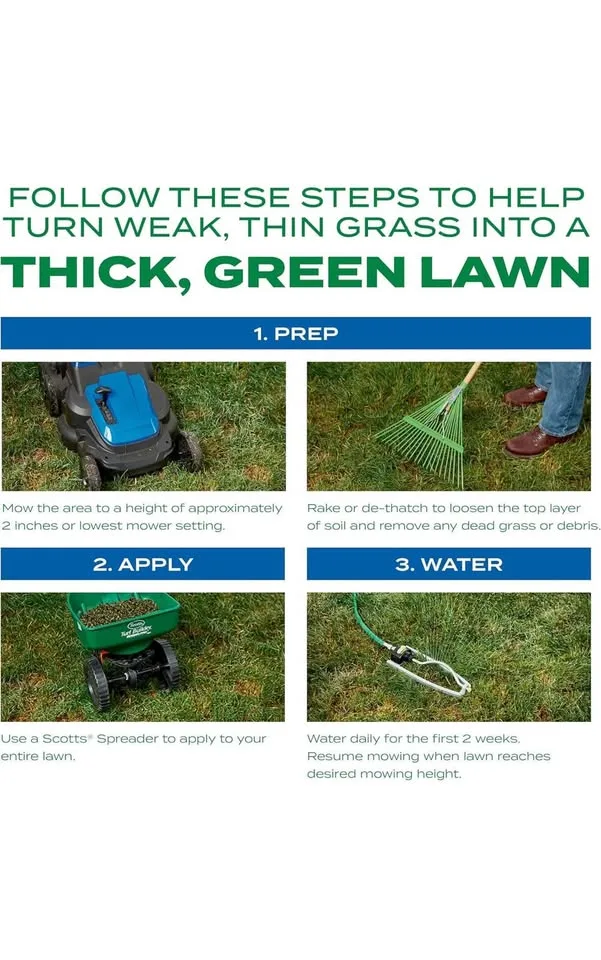 FOLLOW THESE STEPS TO HELP TURN WEAK, THIN GRASS INTO A
THICK, GREEN LAWN

1. PREP

Mow the area to a height of approximately 2 inches or lowest mower setting.

Rake or de-thatch to loosen the top layer of soil and remove any dead grass or debris.

2. APPLY

Scotts
Turf Builder

Use a Scotts® Spreader to apply to your entire lawn.

3. WATER

Water daily for the first 2 weeks. Resume mowing when lawn reaches desired mowing height.