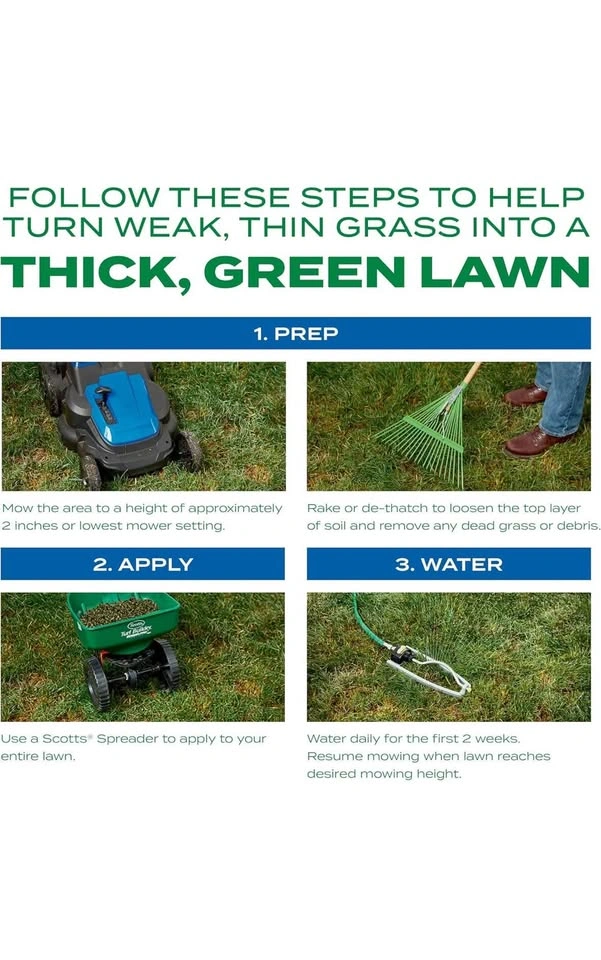 FOLLOW THESE STEPS TO HELP TURN WEAK, THIN GRASS INTO A

THICK, GREEN LAWN

1. PREP

Mow the area to a height of approximately 2 inches or lowest mower setting.

Rake or de-thatch to loosen the top layer of soil and remove any dead grass or debris.

2. APPLY

Scotts Turf Builder

Use a Scotts® Spreader to apply to your entire lawn.

3. WATER

Water daily for the first 2 weeks. Resume mowing when lawn reaches desired mowing height.