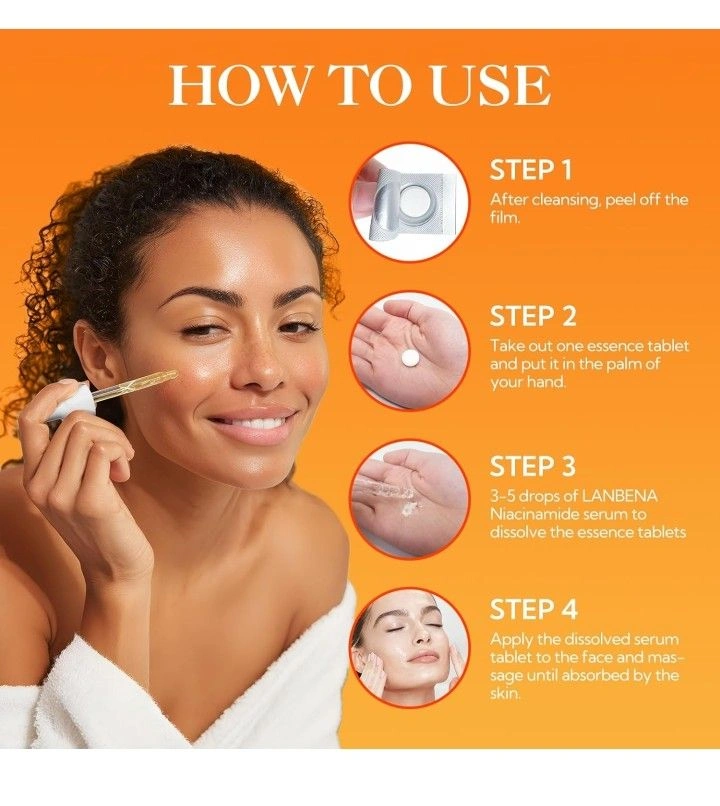 HOW TO USE

STEP 1
After cleansing, peel off the film.

STEP 2
Take out one essence tablet and put it in the palm of your hand.

STEP 3
3-5 drops of LANBENA Niacinamide serum to dissolve the essence tablets

STEP 4
Apply the dissolved serum tablet to the face and massage until absorbed by the skin.