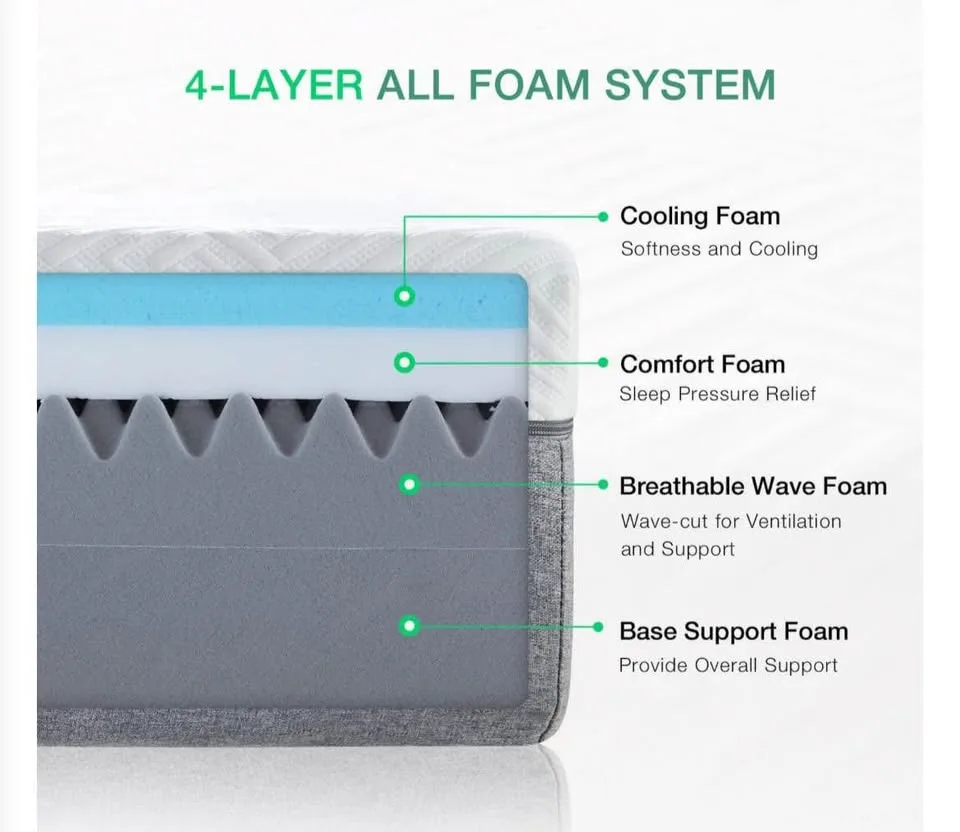 4-LAYER ALL FOAM SYSTEM

Cooling Foam
Softness and Cooling

Comfort Foam
Sleep Pressure Relief

Breathable Wave Foam
Wave-cut for Ventilation and Support

Base Support Foam
Provide Overall Support