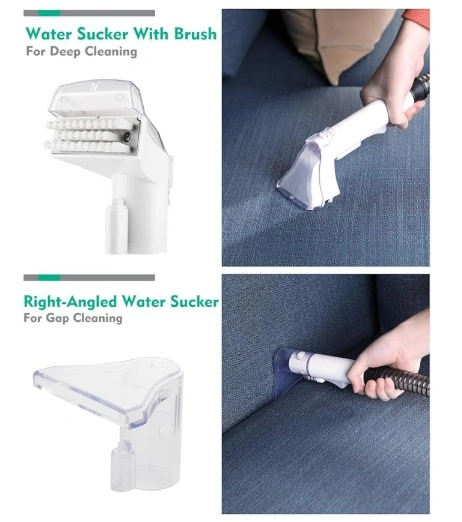 Water Sucker With Brush
For Deep Cleaning

Right-Angled Water Sucker
For Gap Cleaning