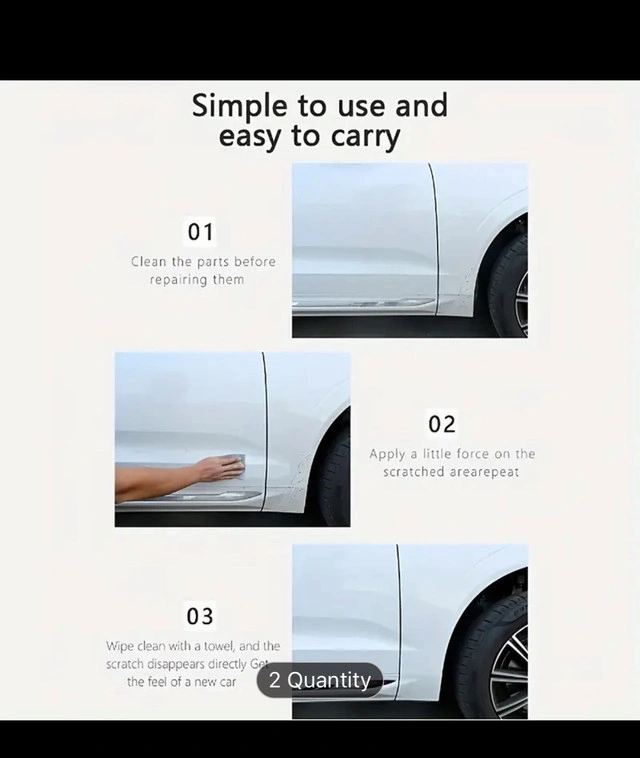 Simple to use and easy to carry

01

Clean the parts before repairing them

02

Apply a little force on the scratched arearepeat

03

Wipe clean with a towel, and the scratch disappears directly Get the feel of a new car

2 Quantity