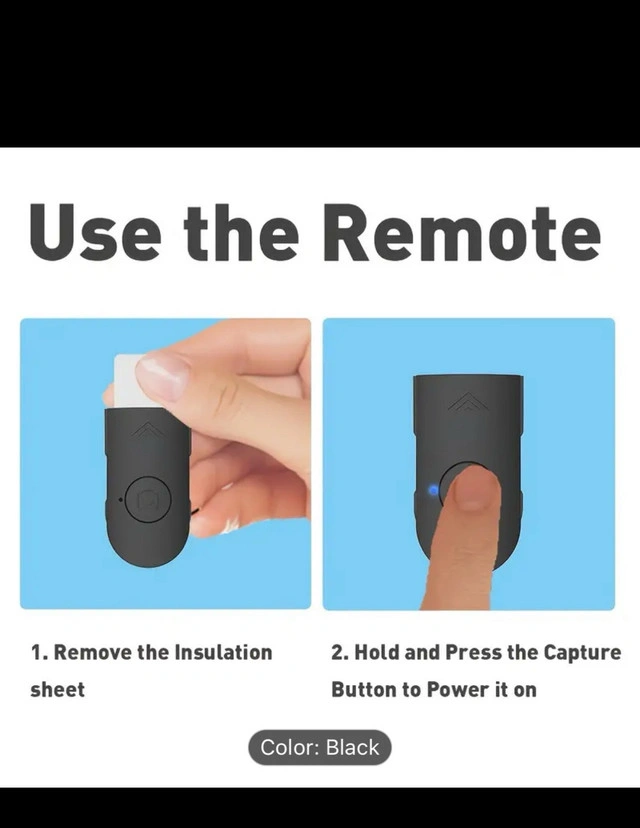 Use the Remote

1. Remove the Insulation sheet

2. Hold and Press the Capture Button to Power it on

Color: Black