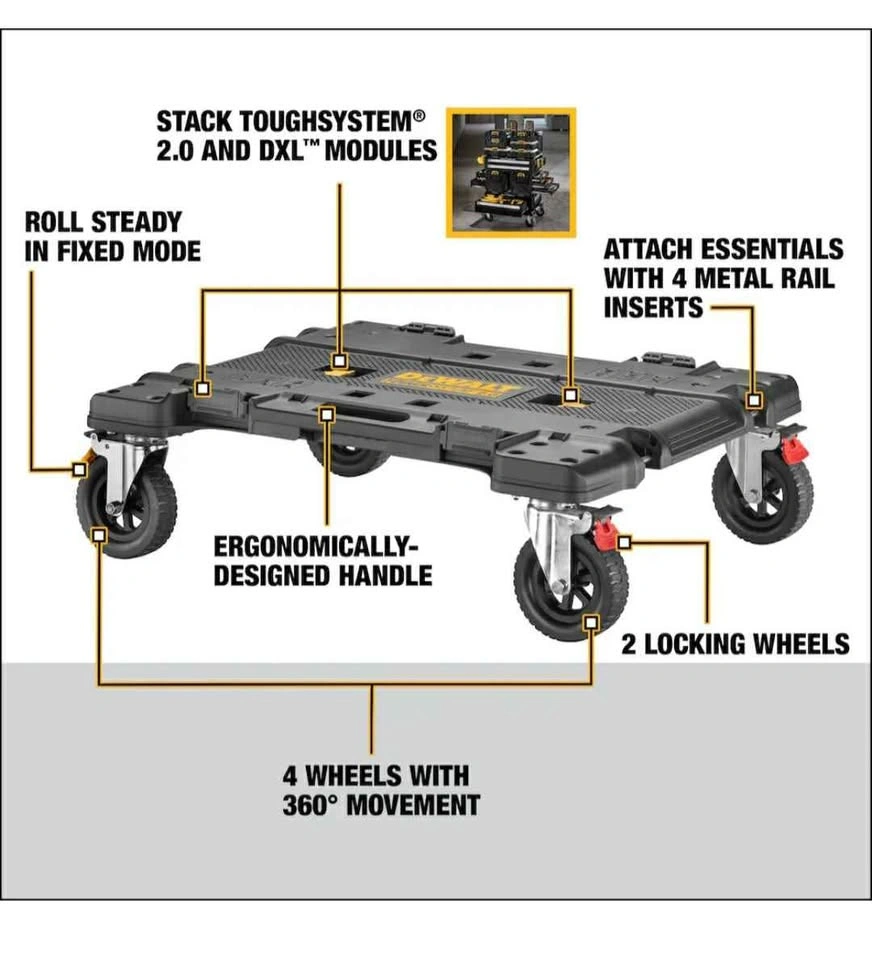 STACK TOUGHSYSTEM® 2.0 AND DXL™ MODULES

ROLL STEADY IN FIXED MODE

ATTACH ESSENTIALS WITH 4 METAL RAIL INSERTS

DEWALT

ERGONOMICALLY-DESIGNED HANDLE

2 LOCKING WHEELS

4 WHEELS WITH 360° MOVEMENT