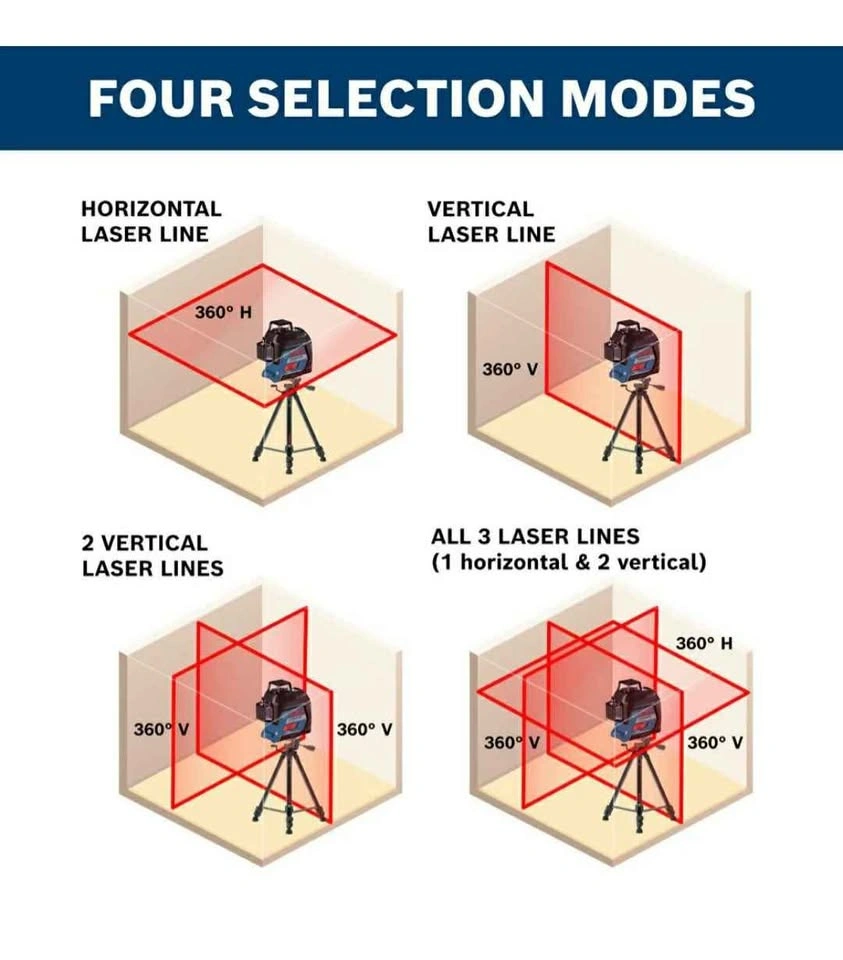 FOUR SELECTION MODES

HORIZONTAL LASER LINE

360° H

VERTICAL LASER LINE

360° V

2 VERTICAL LASER LINES

360° V

360° V

ALL 3 LASER LINES (1 horizontal & 2 vertical)

360° H

360° V

360° V