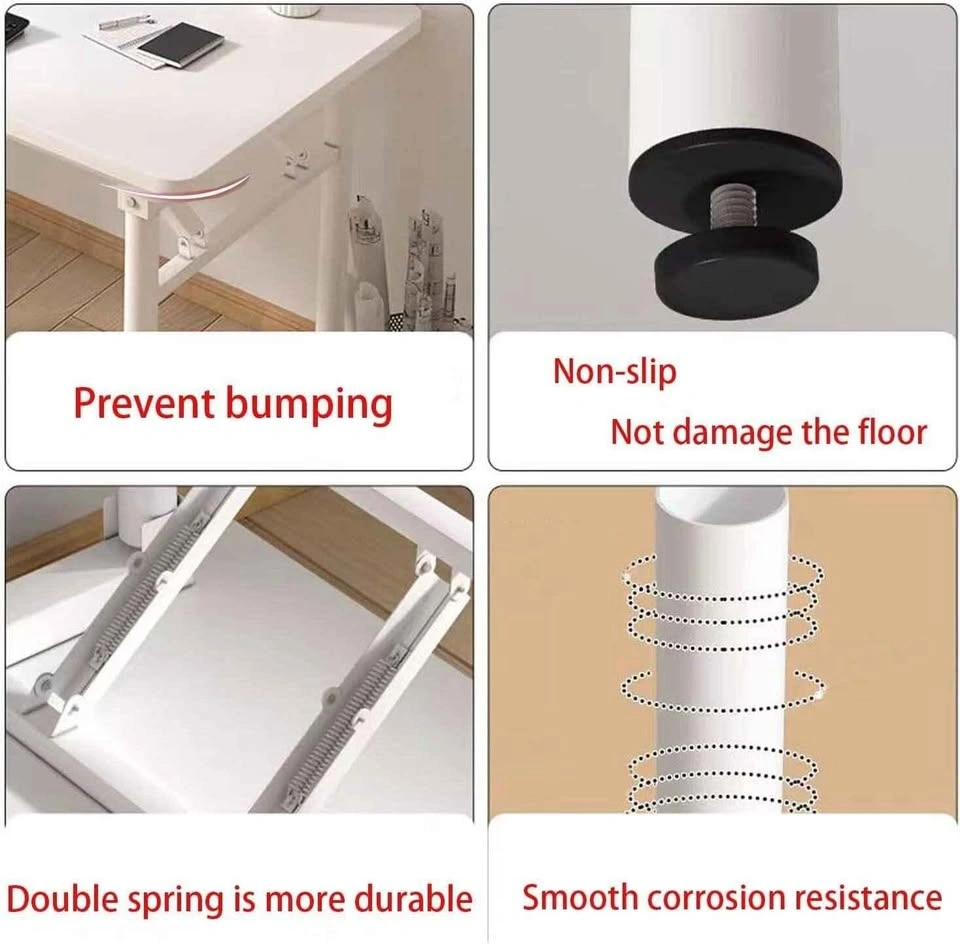 Prevent bumping

Non-slip
Not damage the floor

Double spring is more durable

Smooth corrosion resistance