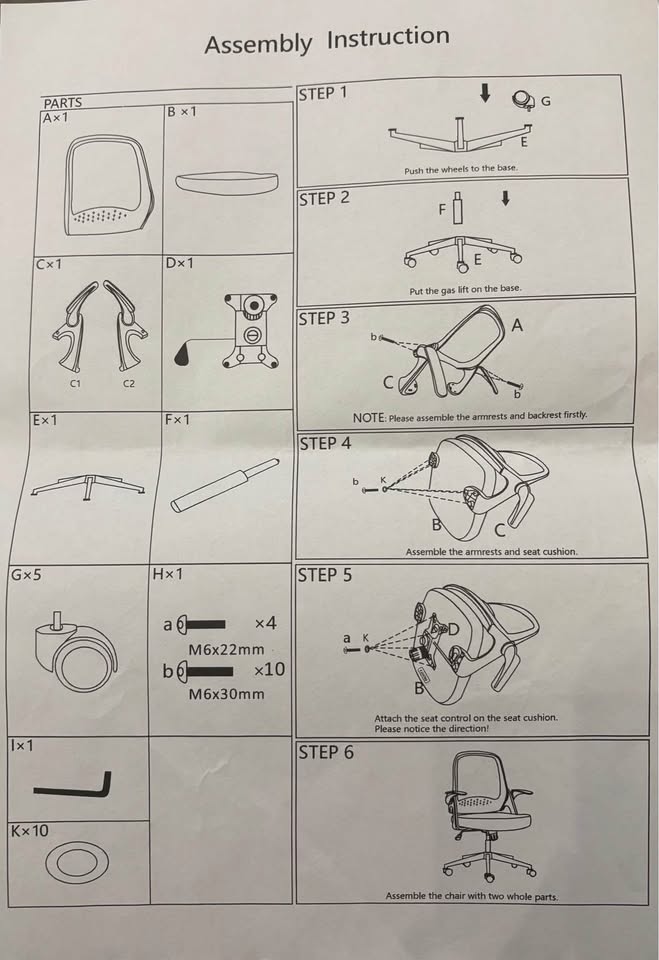 Assembly Instruction

PARTS

A×1

B ×1

C×1

C1 C2

D×1

E×1

F×1

G×5

H×1

a ×4 M6x22mm

b ×10 M6x30mm

I×1

K×10

STEP 1

G

E

Push the wheels to the base.

STEP 2

F

E

Put the gas lift on the base.

STEP 3

b

A

C

b

NOTE: Please assemble the armrests and backrest firstly.

STEP 4

b K

B C

Assemble the armrests and seat cushion.

STEP 5

a K

D

B

Attach the seat control on the seat cushion. Please notice the direction!

STEP 6

Assemble the chair with two whole parts.