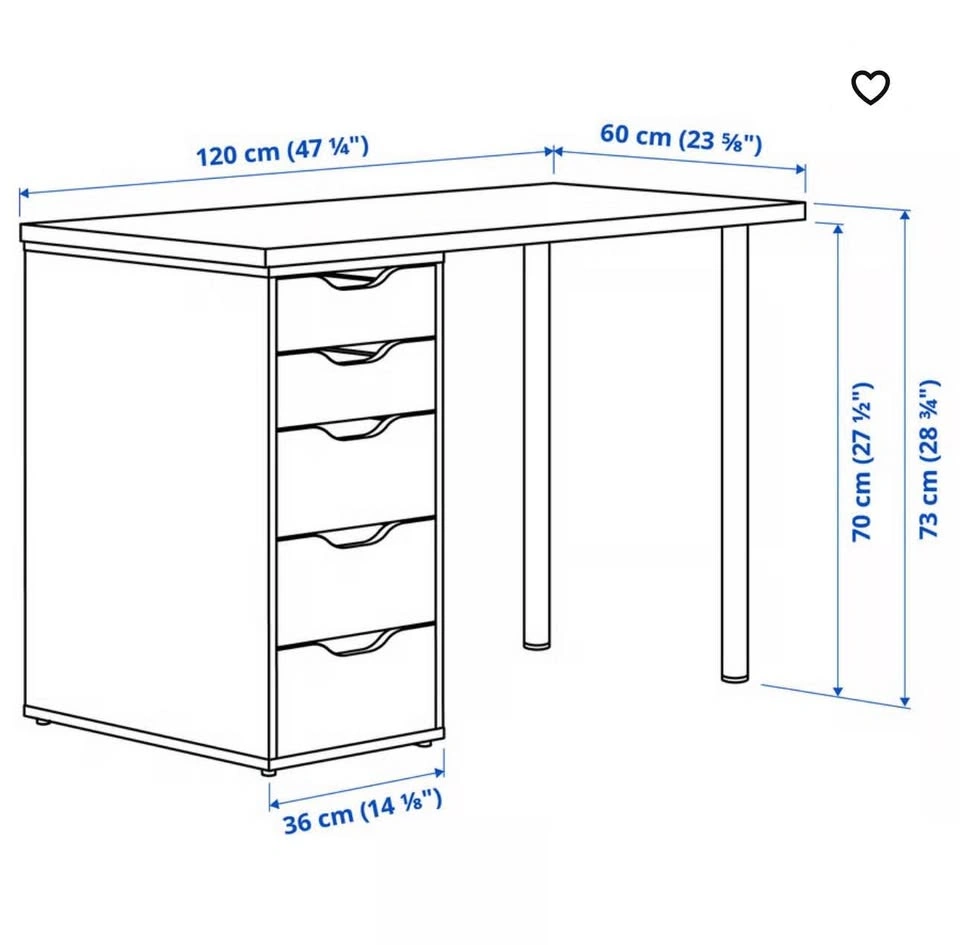 120 cm (47 ¼")

60 cm (23 ⅝")

70 cm (27 ½")

73 cm (28 ¾")

36 cm (14 ⅛")