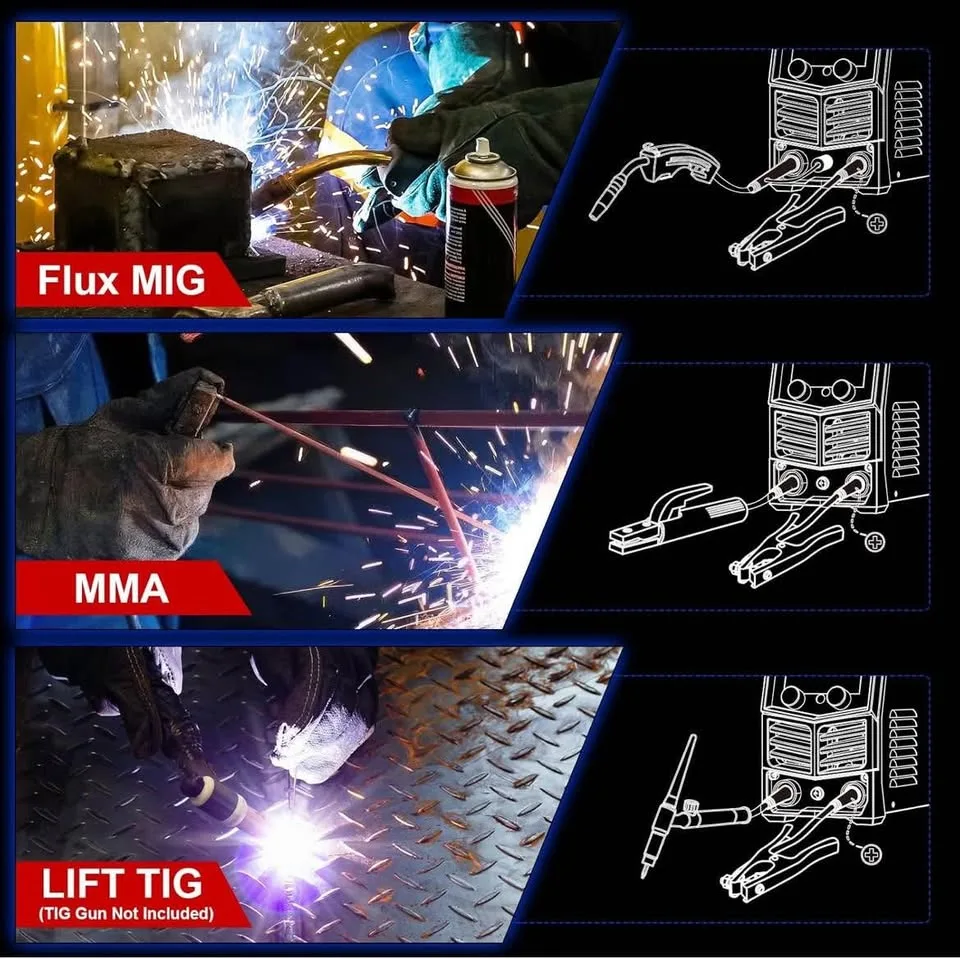 Flux MIG

MMA

LIFT TIG
(TIG Gun Not Included)