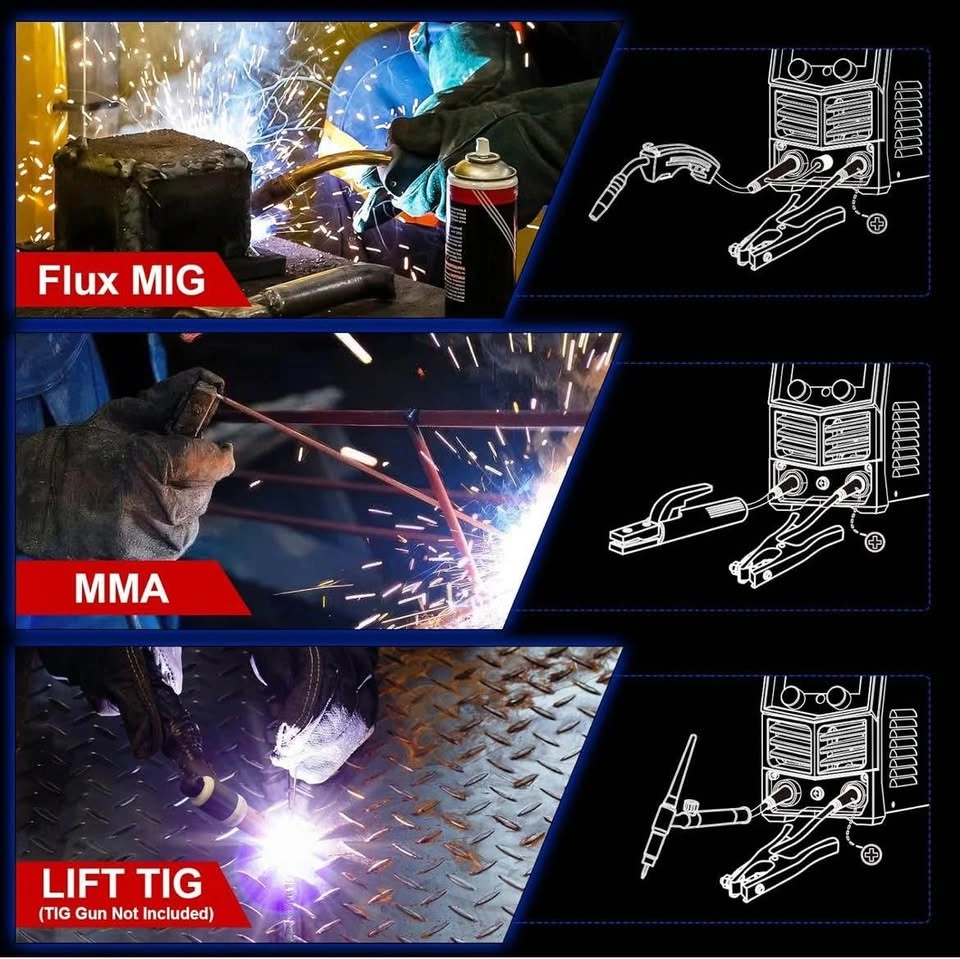 Flux MIG

MMA

LIFT TIG
(TIG Gun Not Included)