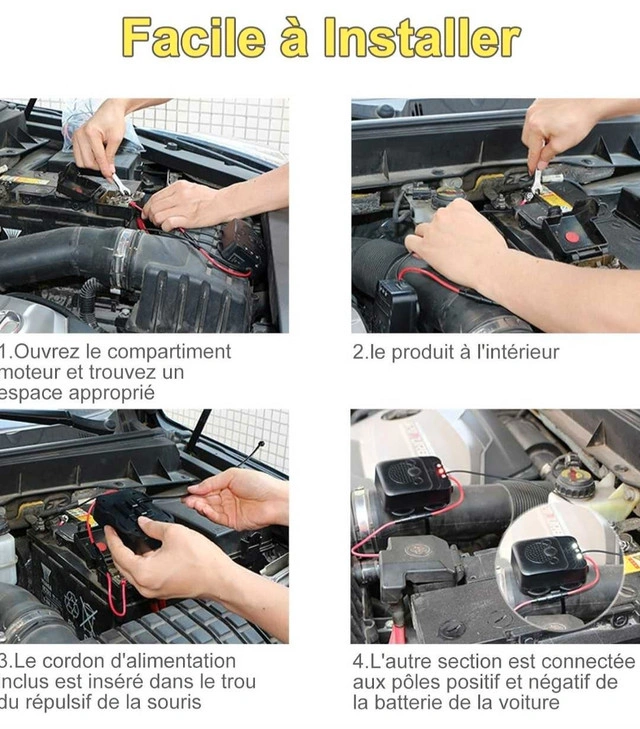 Facile à Installer

1.Ouvrez le compartiment moteur et trouvez un espace approprié

2.le produit à l'intérieur

3.Le cordon d'alimentation inclus est inséré dans le trou du répulsif de la souris

4.L'autre section est connectée aux pôles positif et négatif de la batterie de la voiture