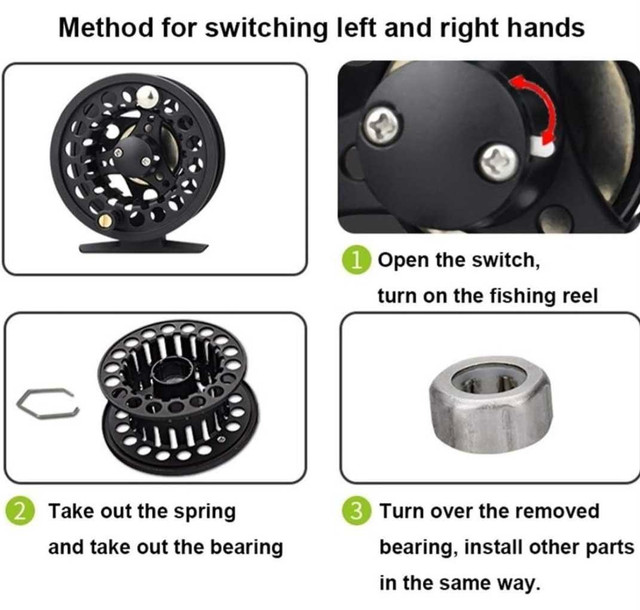 Method for switching left and right hands

1 Open the switch, turn on the fishing reel

2 Take out the spring and take out the bearing

3 Turn over the removed bearing, install other parts in the same way.