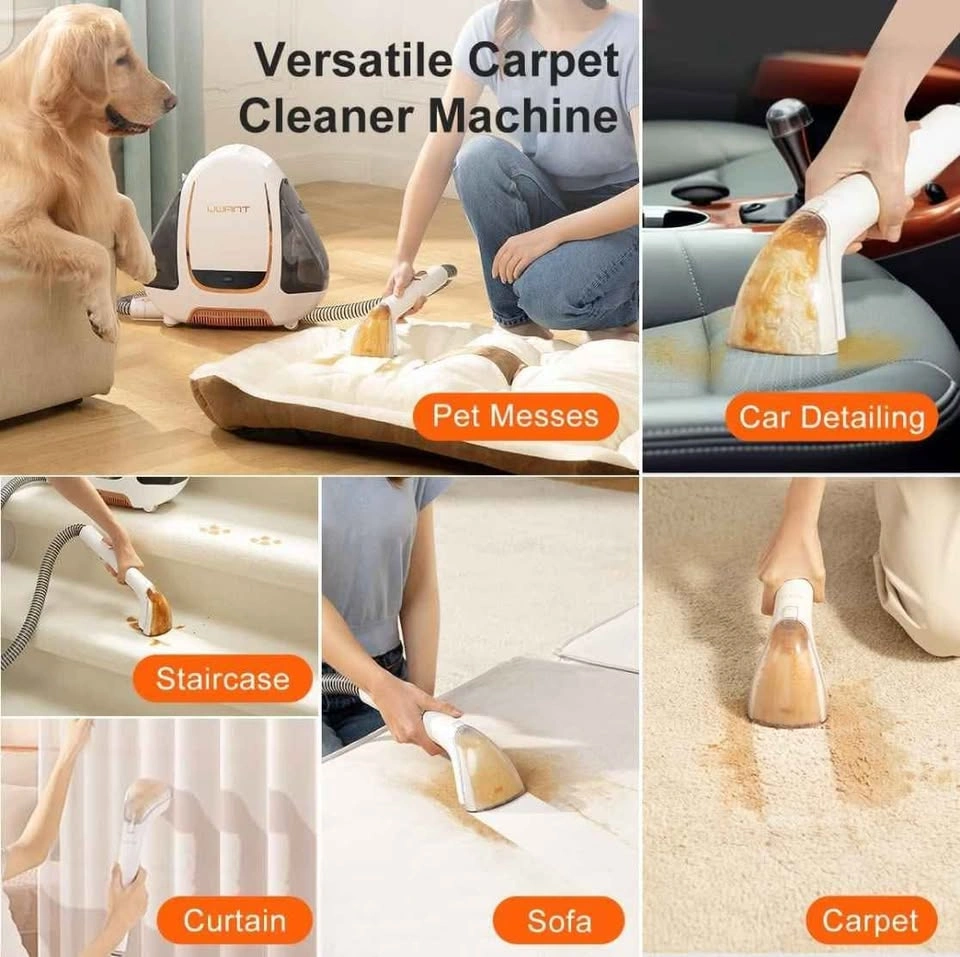 Versatile Carpet Cleaner Machine

UWANT

Pet Messes

Car Detailing

Staircase

Curtain

Sofa

Carpet