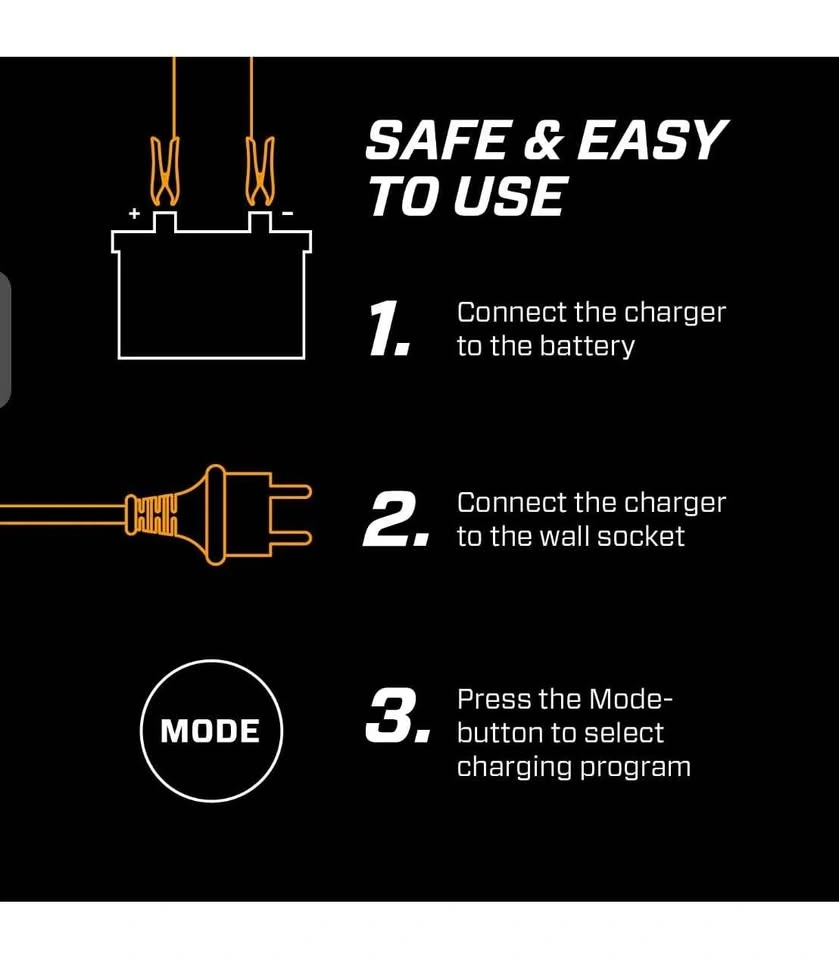 SAFE & EASY TO USE

+ -

1. Connect the charger to the battery

2. Connect the charger to the wall socket

MODE

3. Press the Mode-button to select charging program