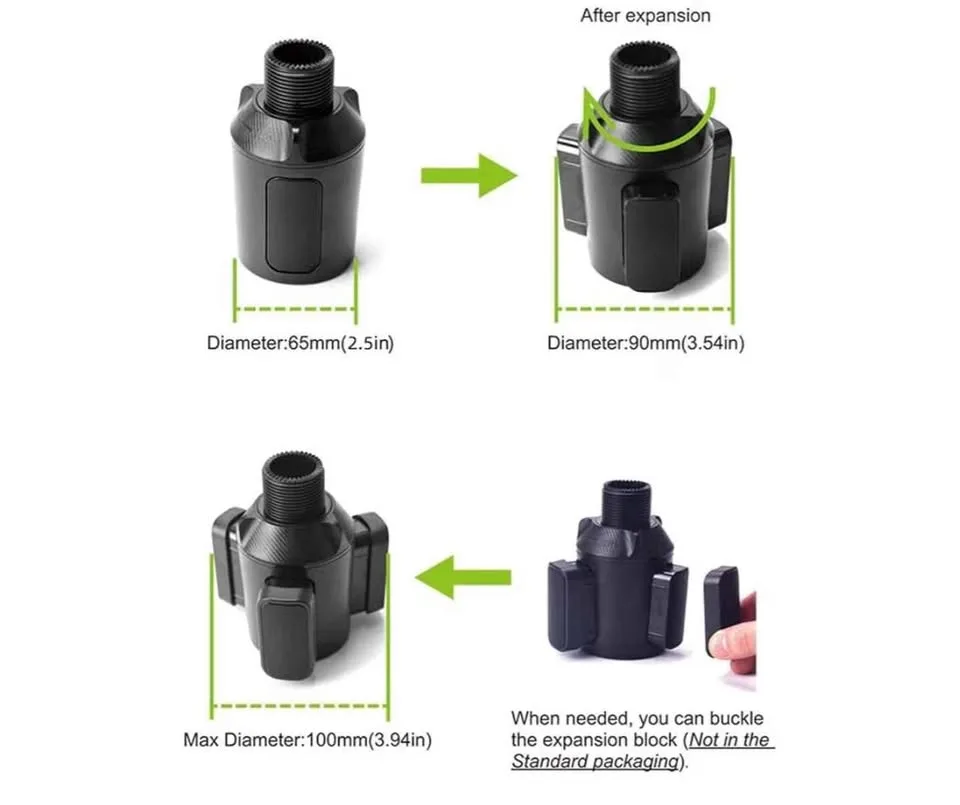 After expansion

Diameter:65mm(2.5in)

Diameter:90mm(3.54in)

Max Diameter:100mm(3.94in)

When needed, you can buckle the expansion block (Not in the Standard packaging).