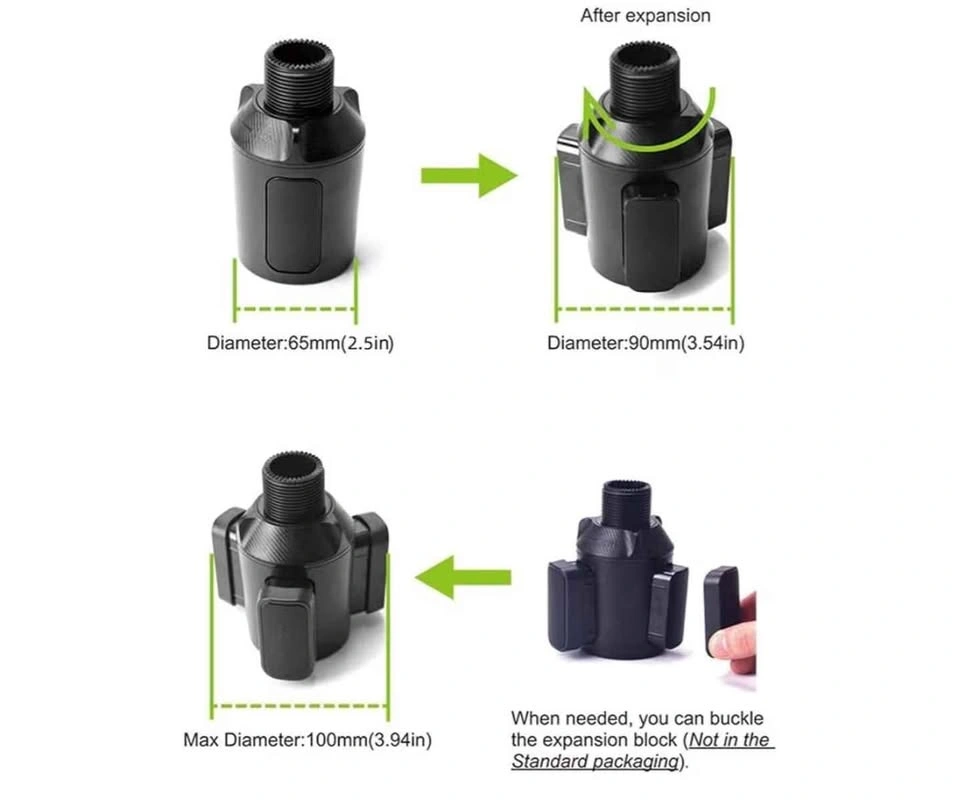 After expansion

Diameter:65mm(2.5in)

Diameter:90mm(3.54in)

Max Diameter:100mm(3.94in)

When needed, you can buckle the expansion block (Not in the Standard packaging).