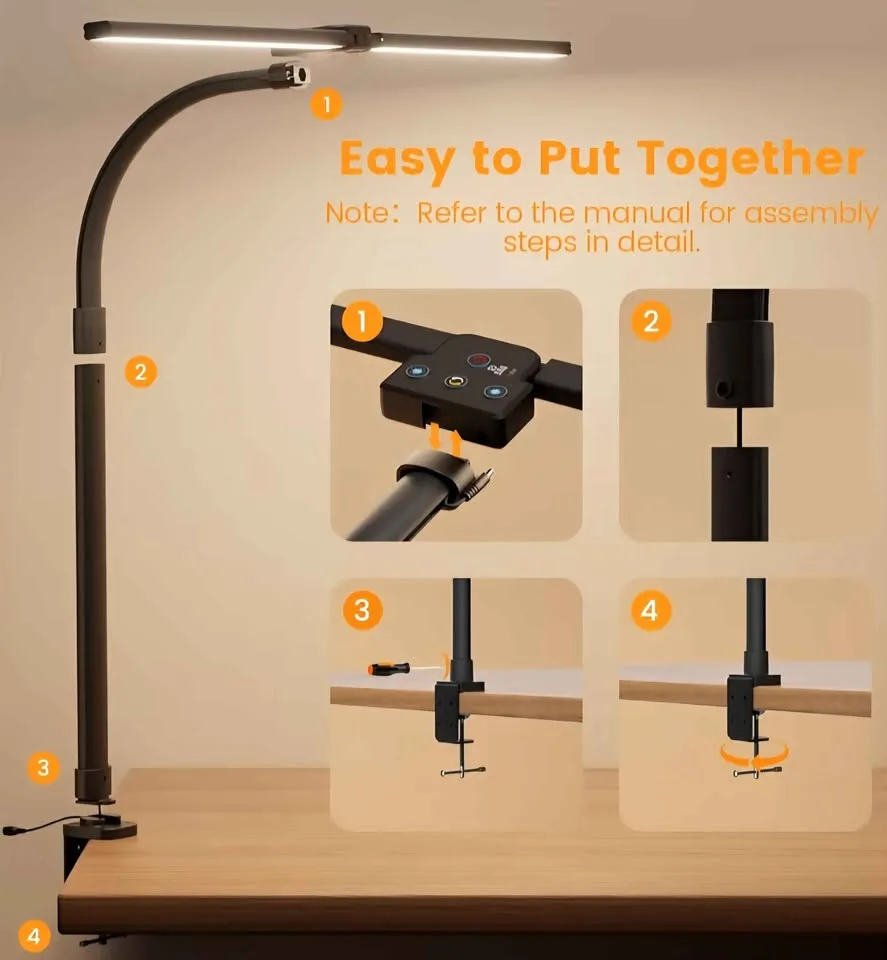 1

Easy to Put Together

Note: Refer to the manual for assembly steps in detail.

2

1

2

3

4

3

4