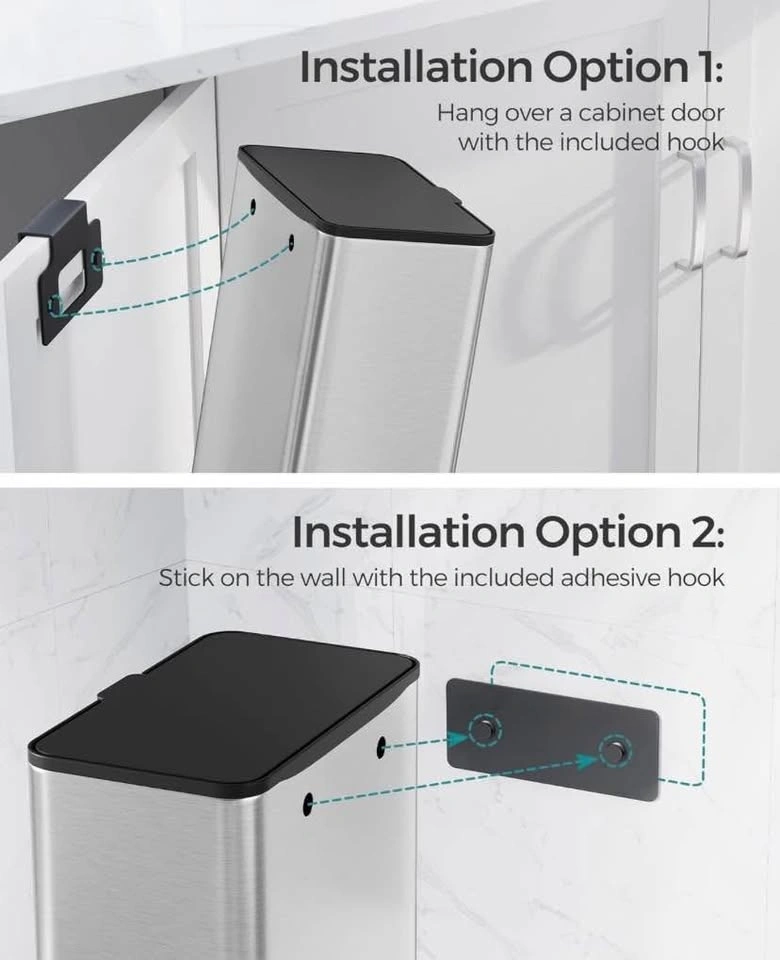 Installation Option 1:
Hang over a cabinet door with the included hook

Installation Option 2:
Stick on the wall with the included adhesive hook