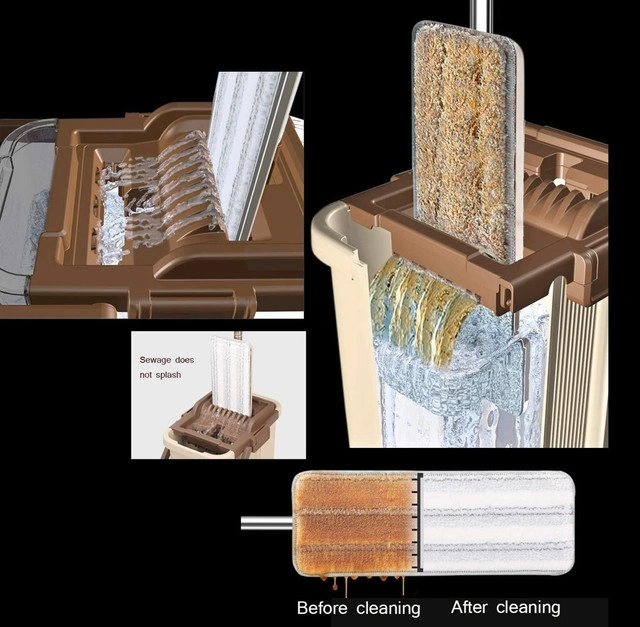 Sewage does not splash

Before cleaning

After cleaning