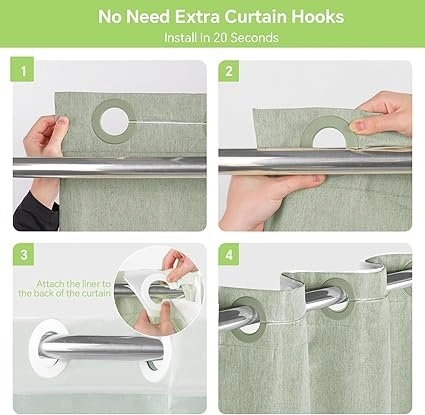 No Need Extra Curtain Hooks
Install In 20 Seconds

1

2

3

Attach the liner to the back of the curtain

4