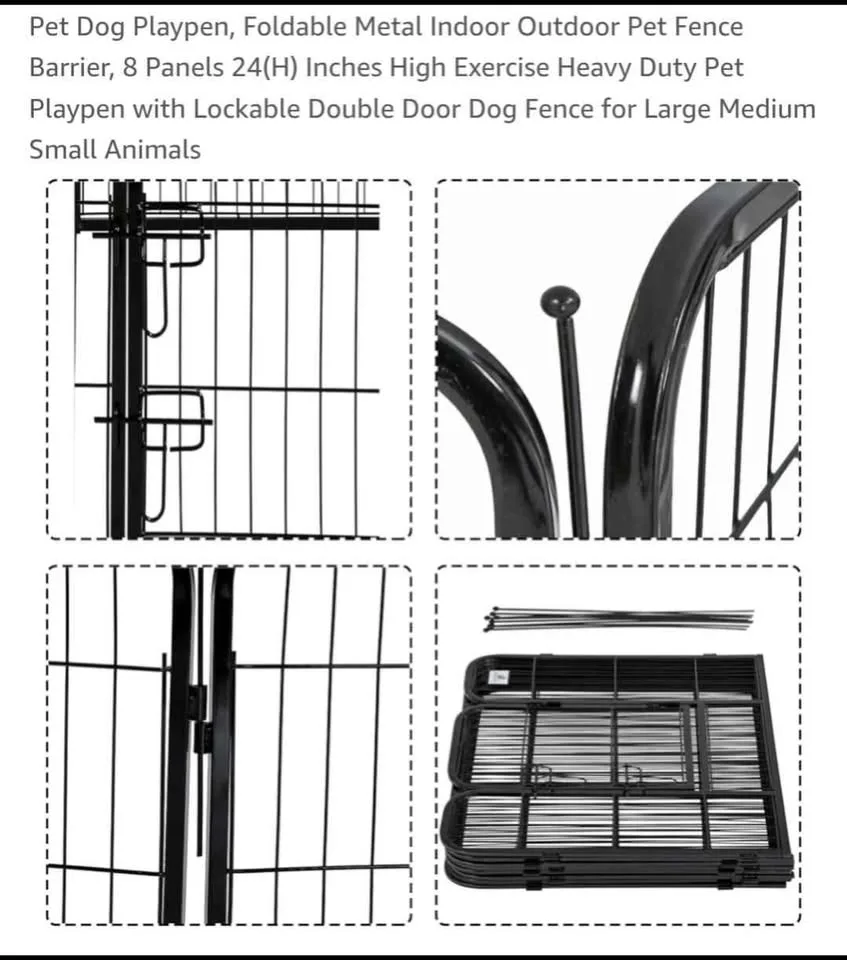 Pet Dog Playpen, Foldable Metal Indoor Outdoor Pet Fence Barrier, 8 Panels 24(H) Inches High Exercise Heavy Duty Pet Playpen with Lockable Double Door Dog Fence for Large Medium Small Animals