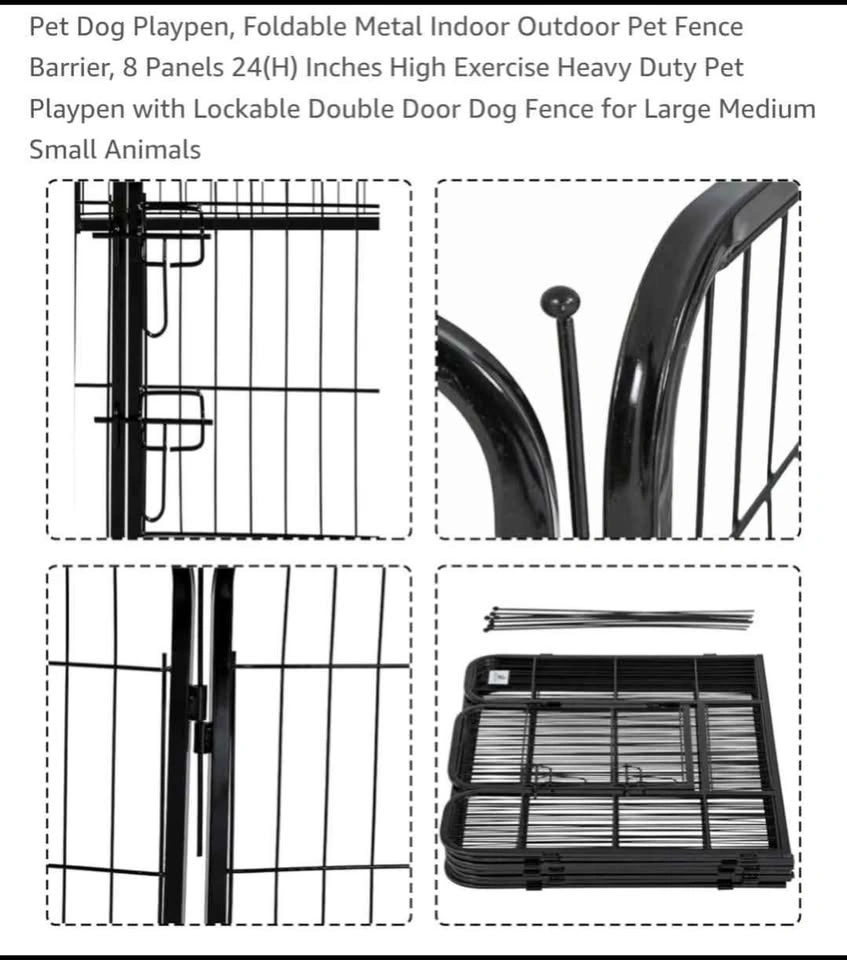 Pet Dog Playpen, Foldable Metal Indoor Outdoor Pet Fence Barrier, 8 Panels 24(H) Inches High Exercise Heavy Duty Pet Playpen with Lockable Double Door Dog Fence for Large Medium Small Animals