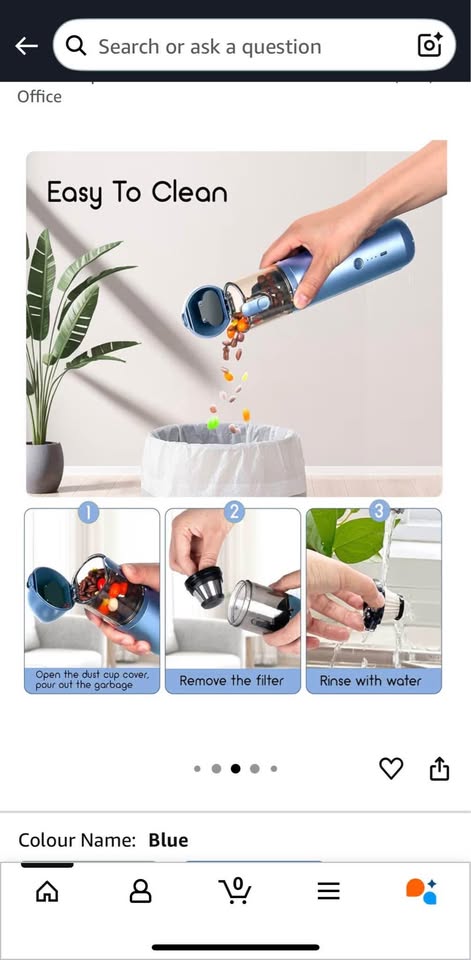 Search or ask a question

Office

Easy To Clean

1
Open the dust cup cover, pour out the garbage

2
Remove the filter

3
Rinse with water

Colour Name: Blue

0